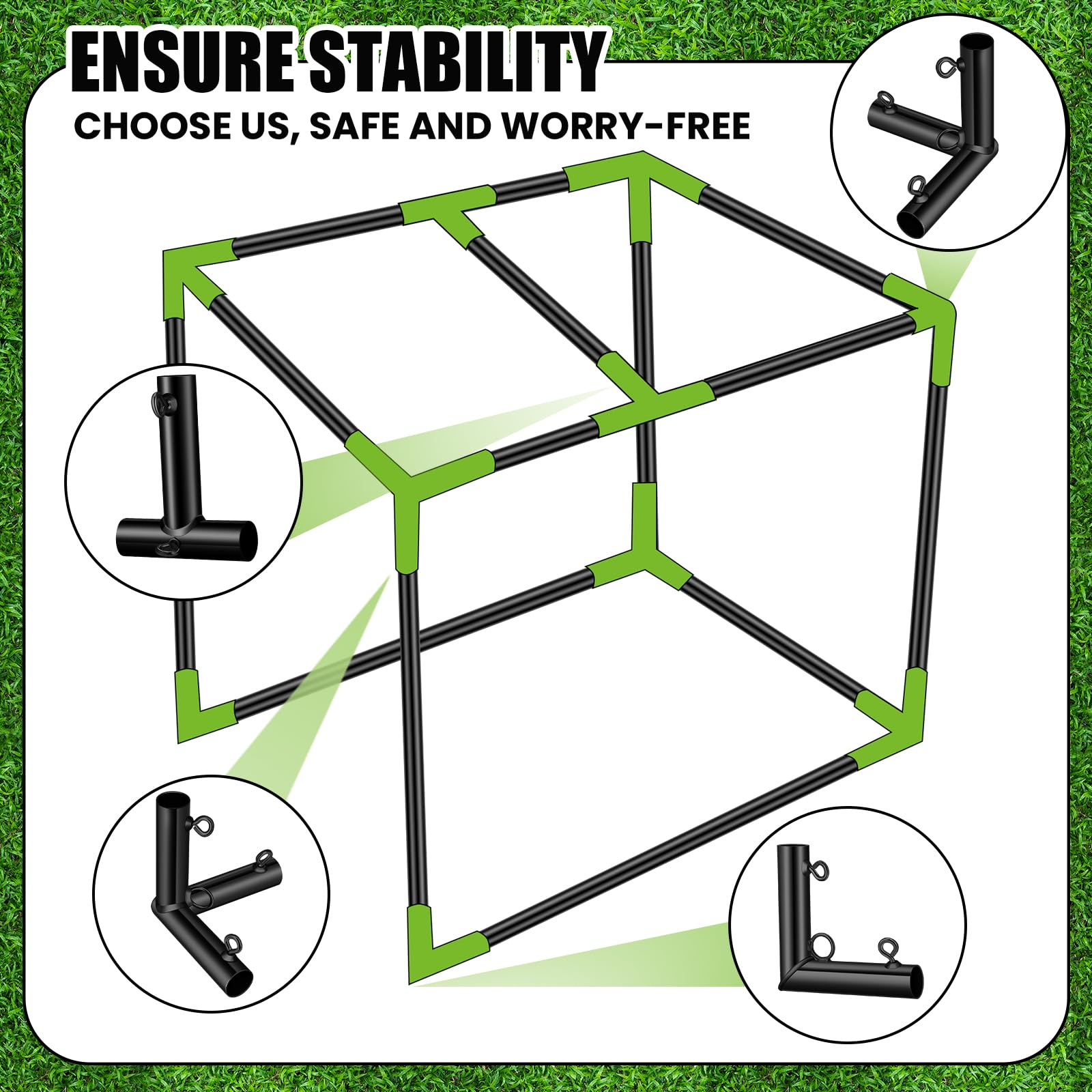 ENSURE STABILITY
CHOOSE US, SAFE AND WORRY-FREE