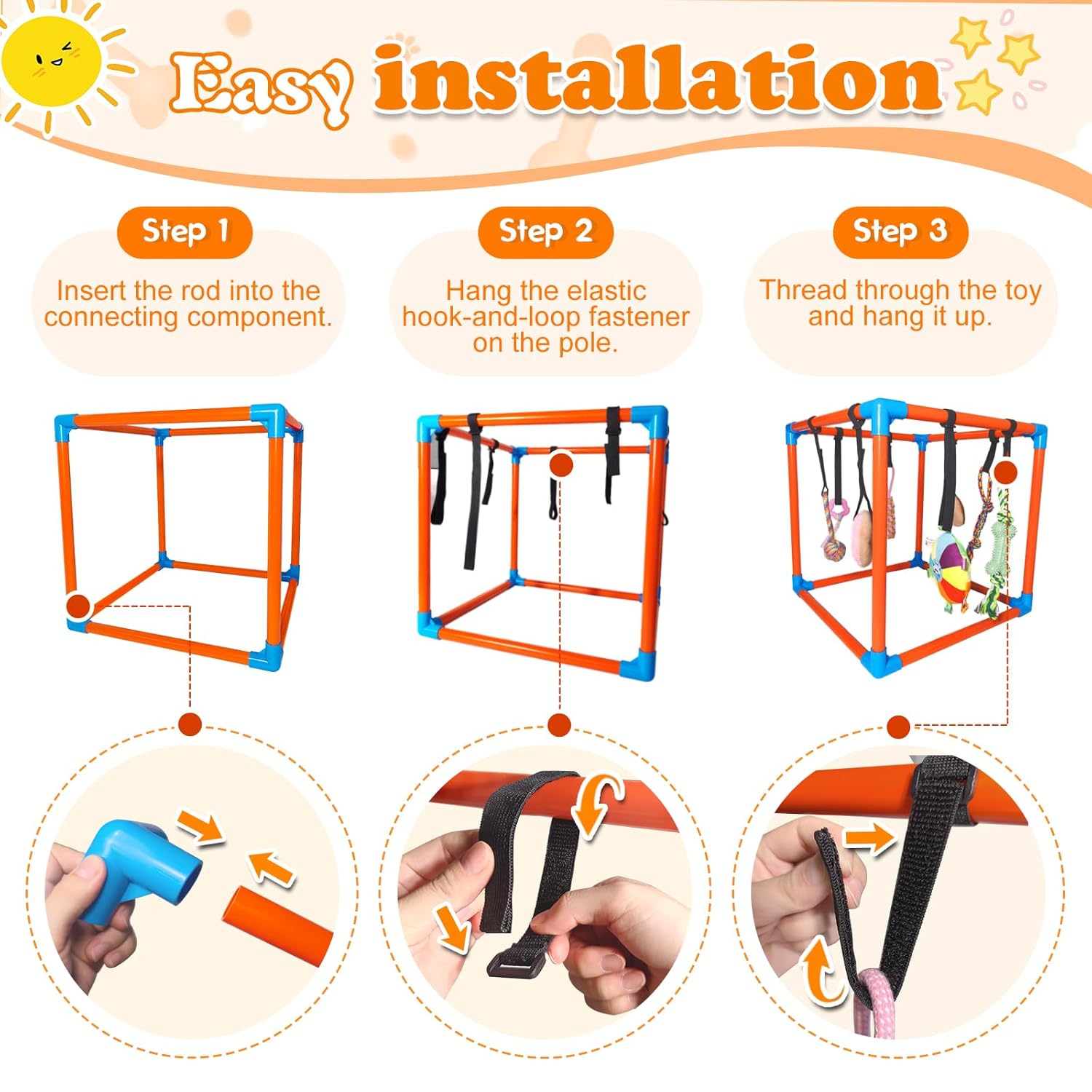 Easy installation

Step 1

Insert the rod into the connecting component.

Step 2

Hang the elastic hook-and-loop fastener on the pole.

Step 3

Thread through the toy and hang it up.