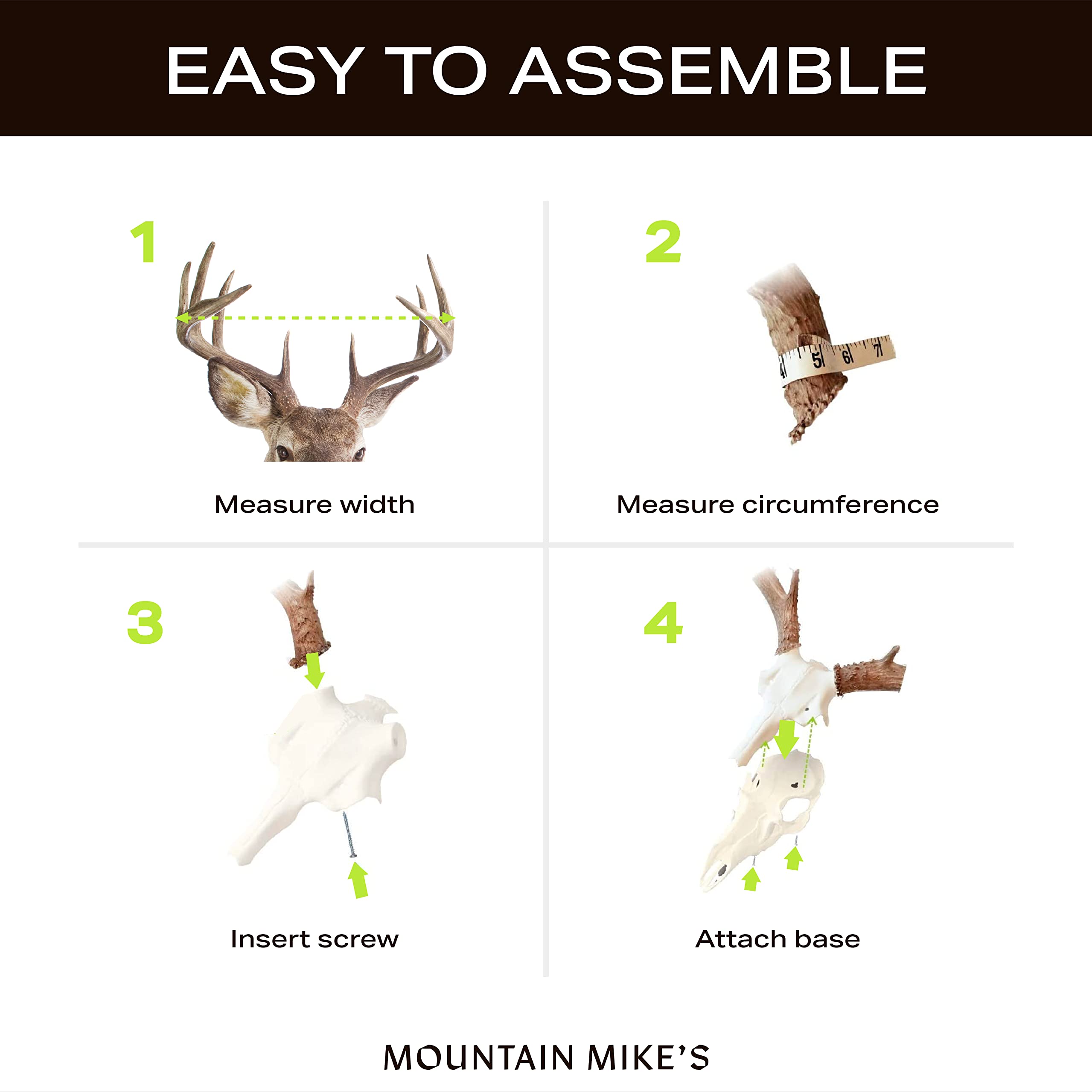 EASY TO ASSEMBLE

1

Measure width

2

4 5 6 7

Measure circumference

3

Insert screw

4

Attach base

MOUNTAIN MIKE'S