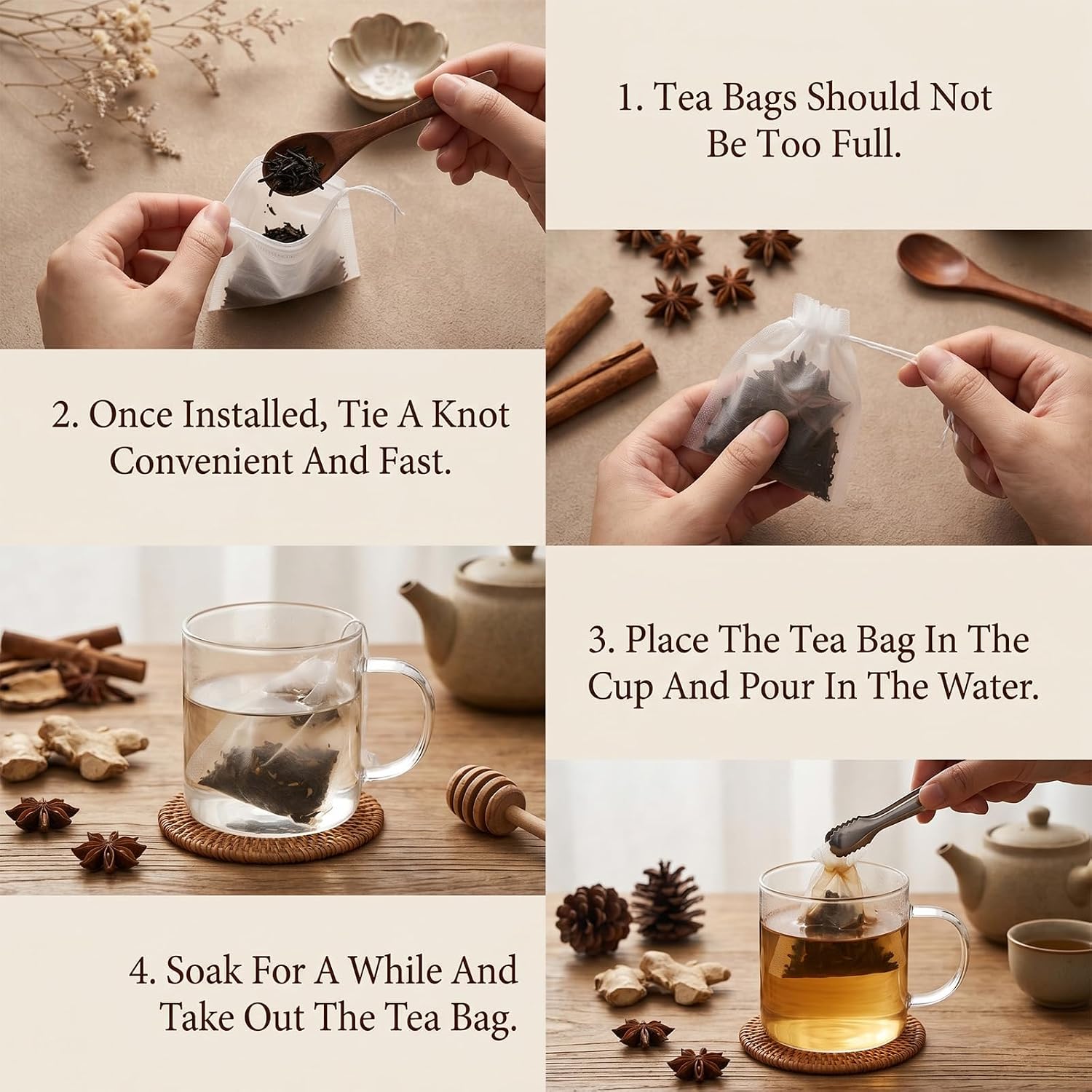 1. Tea Bags Should Not Be Too Full.

2. Once Installed, Tie A Knot Convenient And Fast.

3. Place The Tea Bag In The Cup And Pour In The Water.

4. Soak For A While And Take Out The Tea Bag.