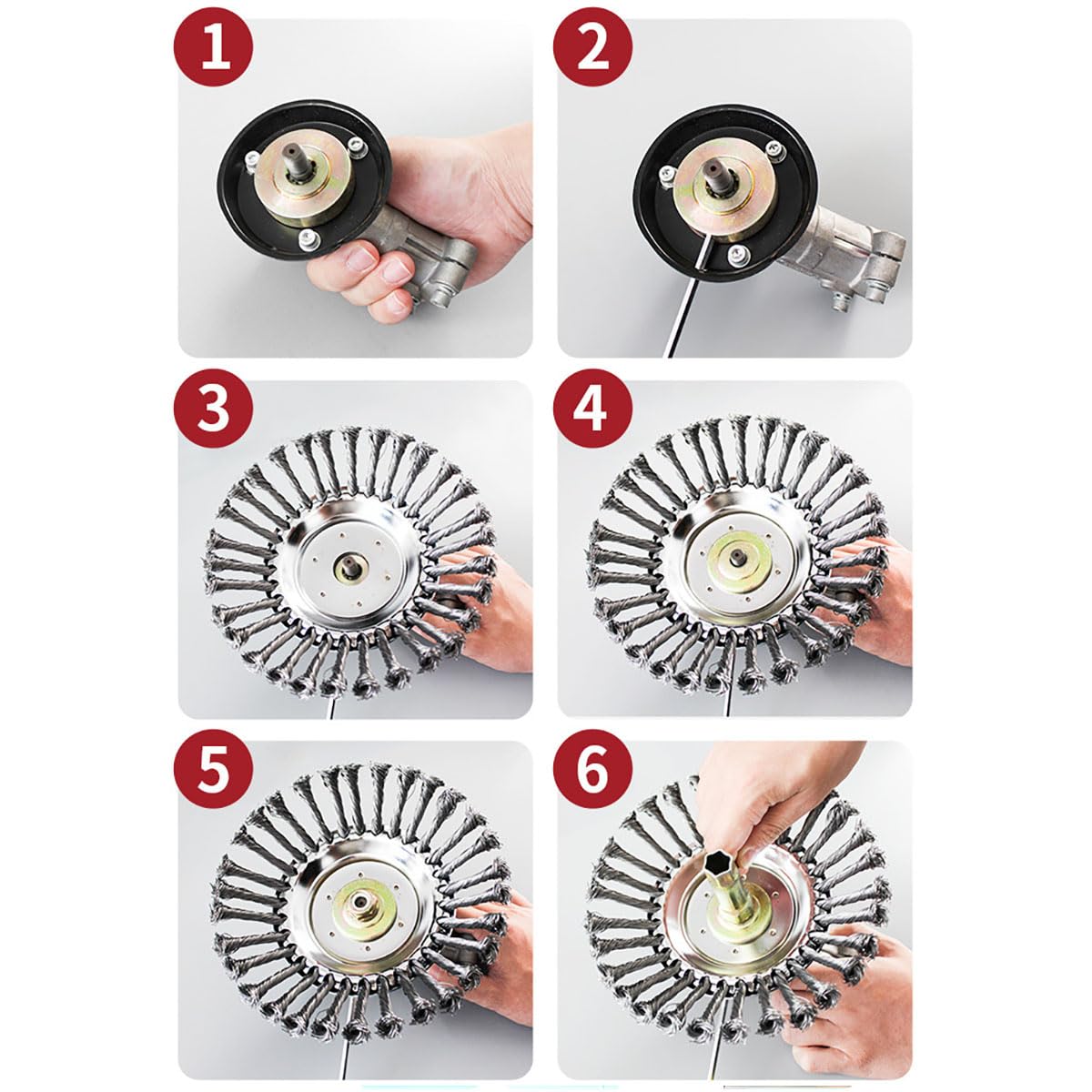 1

2

3

4

5

6