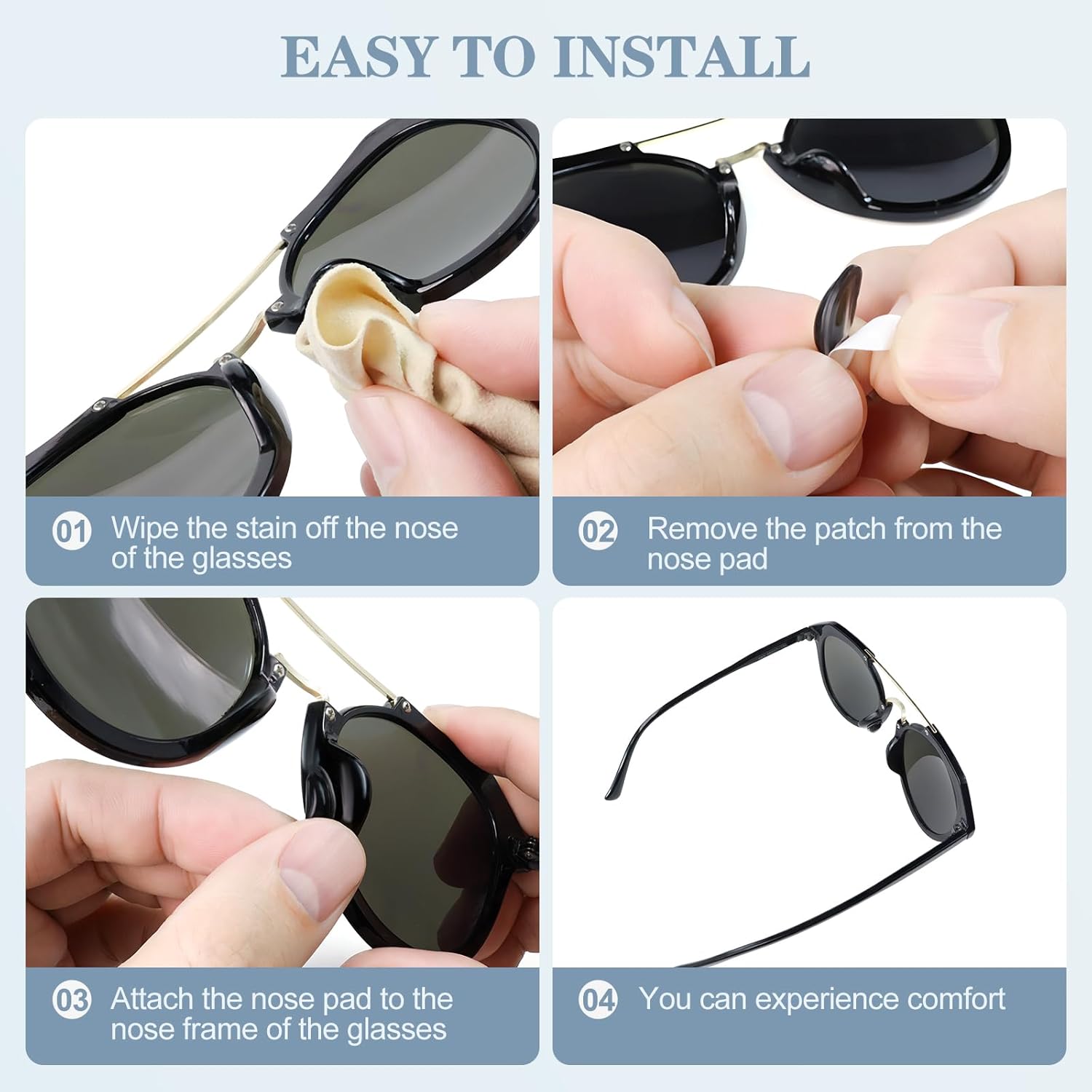 EASY TO INSTALL

01 Wipe the stain off the nose of the glasses

02 Remove the patch from the nose pad

03 Attach the nose pad to the nose frame of the glasses

04 You can experience comfort