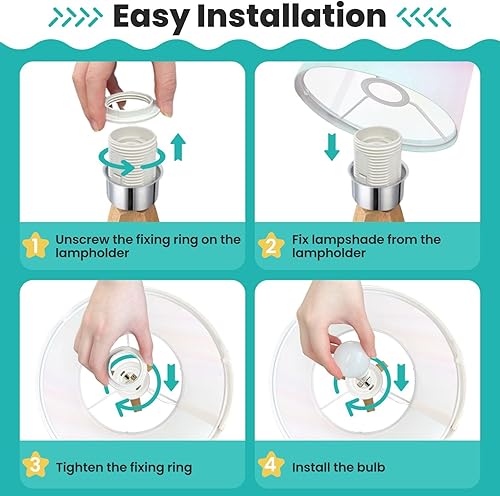 Easy Installation

1 Unscrew the fixing ring on the lampholder

2 Fix lampshade from the lampholder

3 Tighten the fixing ring

4 Install the bulb