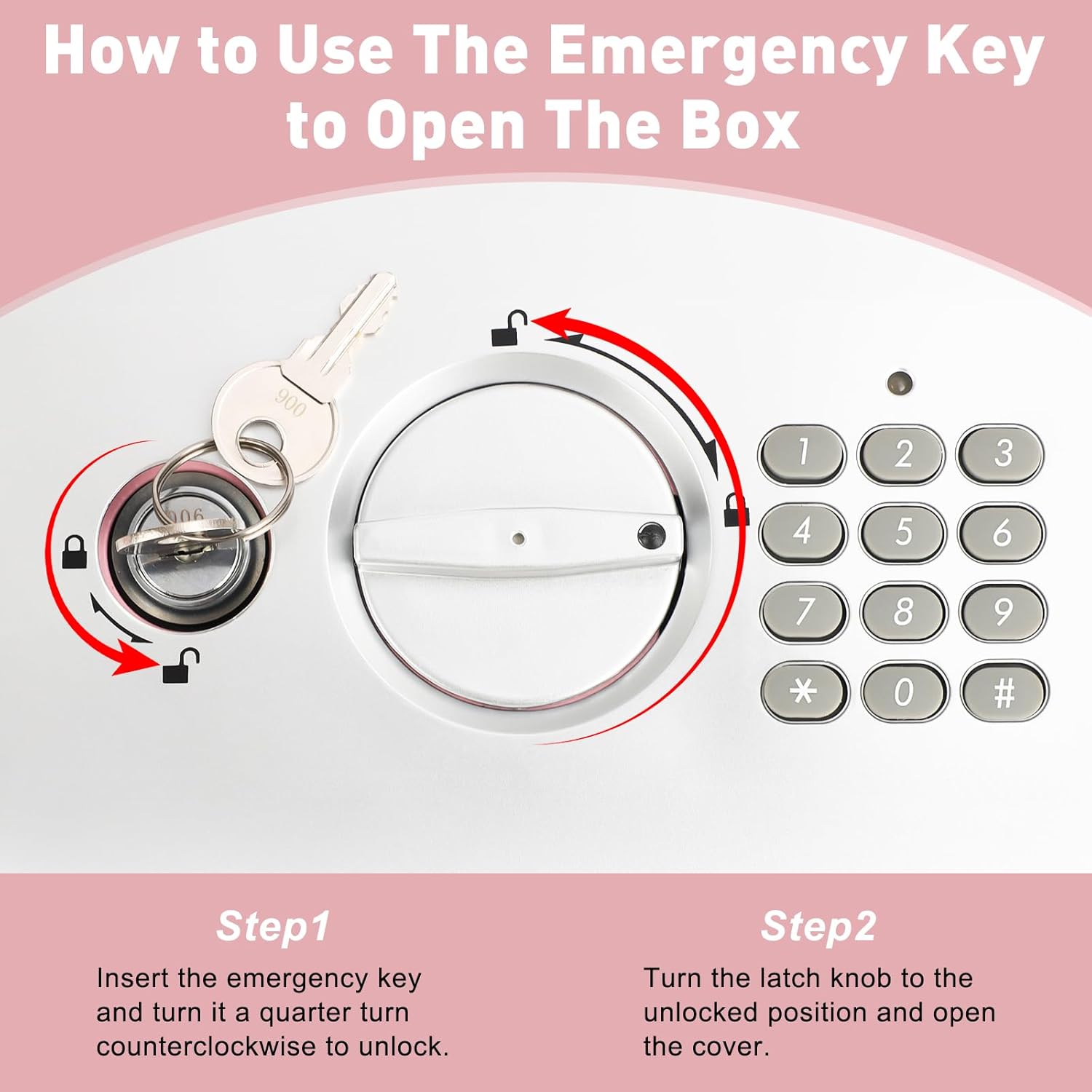 How to Use The Emergency Key to Open The Box

900

906

1 2 3
4 5 6
7 8 9
* 0 #

Step1
Insert the emergency key and turn it a quarter turn counterclockwise to unlock.

Step2
Turn the latch knob to the unlocked position and open the cover.