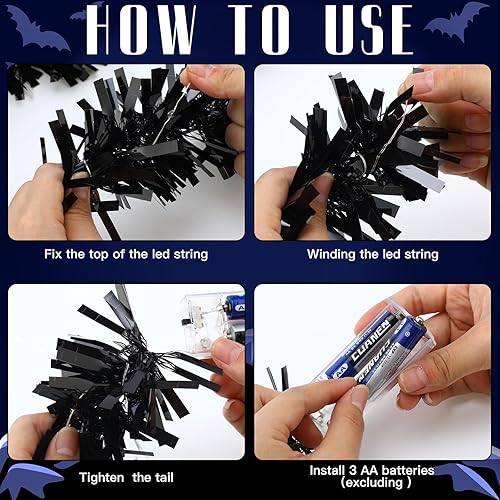 HOW TO USE

Fix the top of the led string

Winding the led string

Tighten the tail

AA CUANEN

CUANEN

Install 3 AA batteries (excluding )