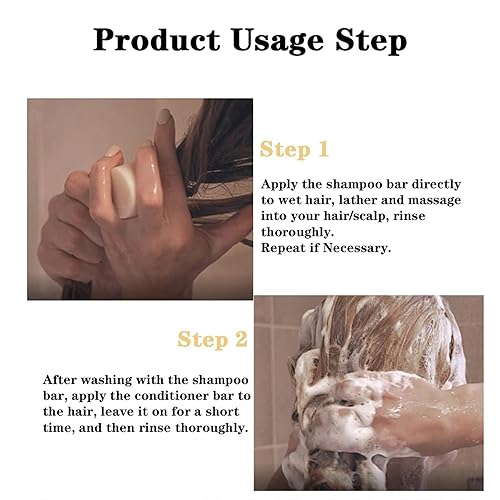 Product Usage Step

Step 1

Apply the shampoo bar directly to wet hair, lather and massage into your hair/scalp, rinse thoroughly.
Repeat if Necessary.

Step 2

After washing with the shampoo bar, apply the conditioner bar to the hair, leave it on for a short time, and then rinse thoroughly.