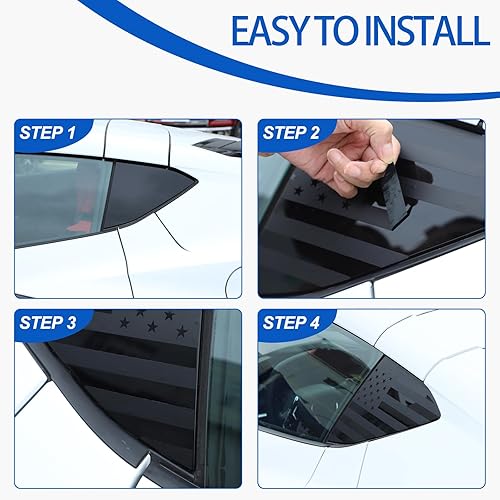 EASY TO INSTALL

STEP 1

STEP 2

STEP 3

STEP 4