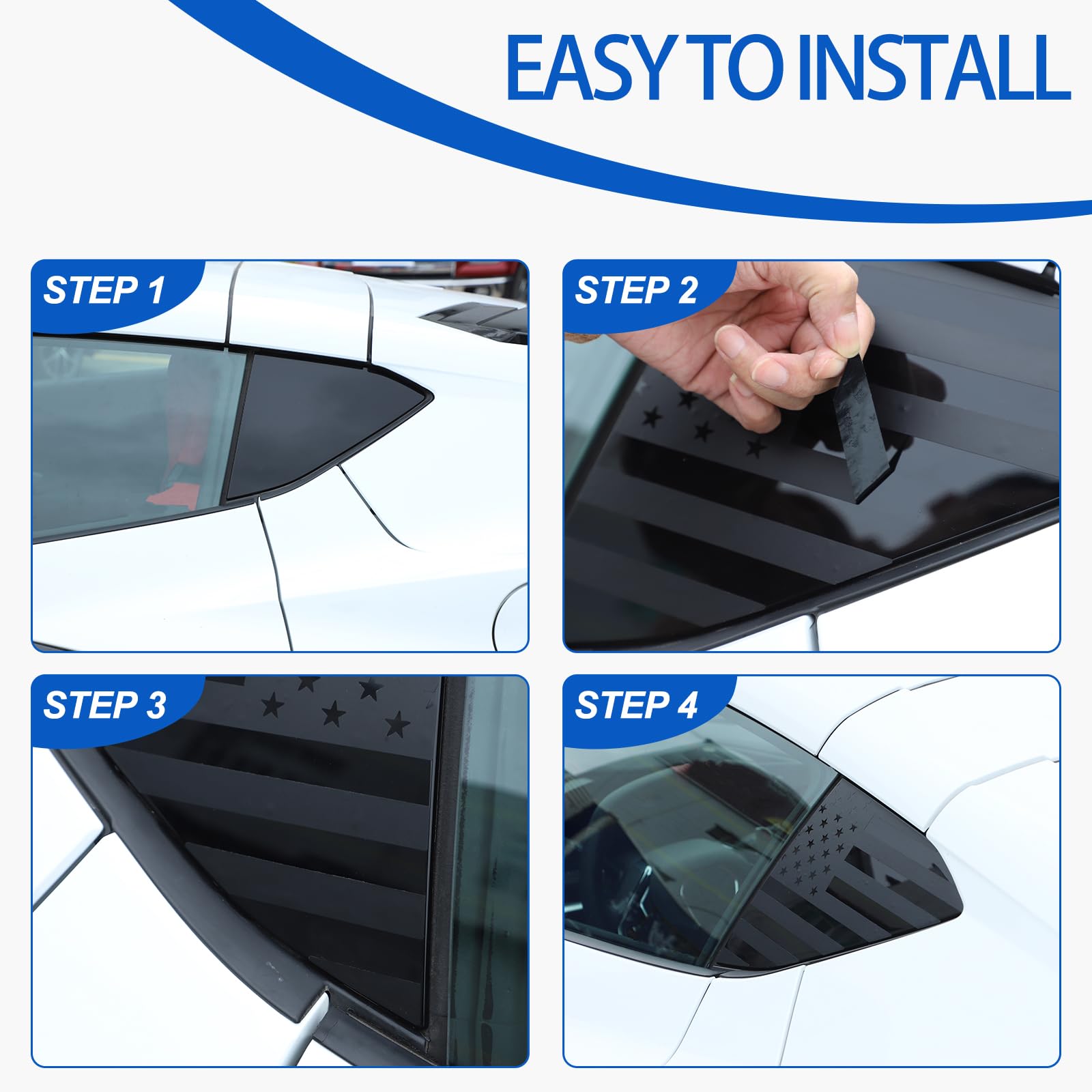 EASY TO INSTALL

STEP 1

STEP 2

STEP 3

STEP 4