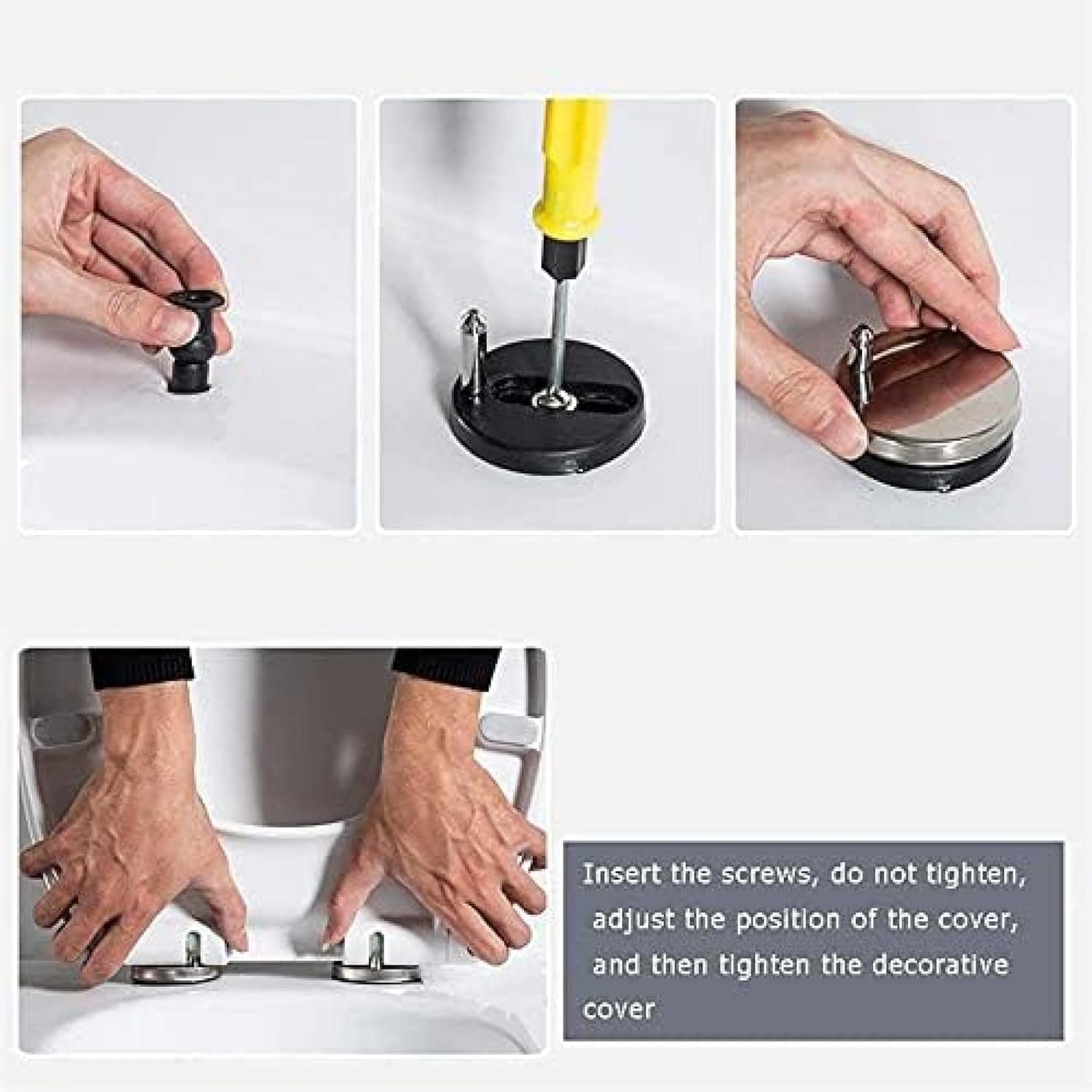 Insert the screws, do not tighten, adjust the position of the cover, and then tighten the decorative cover