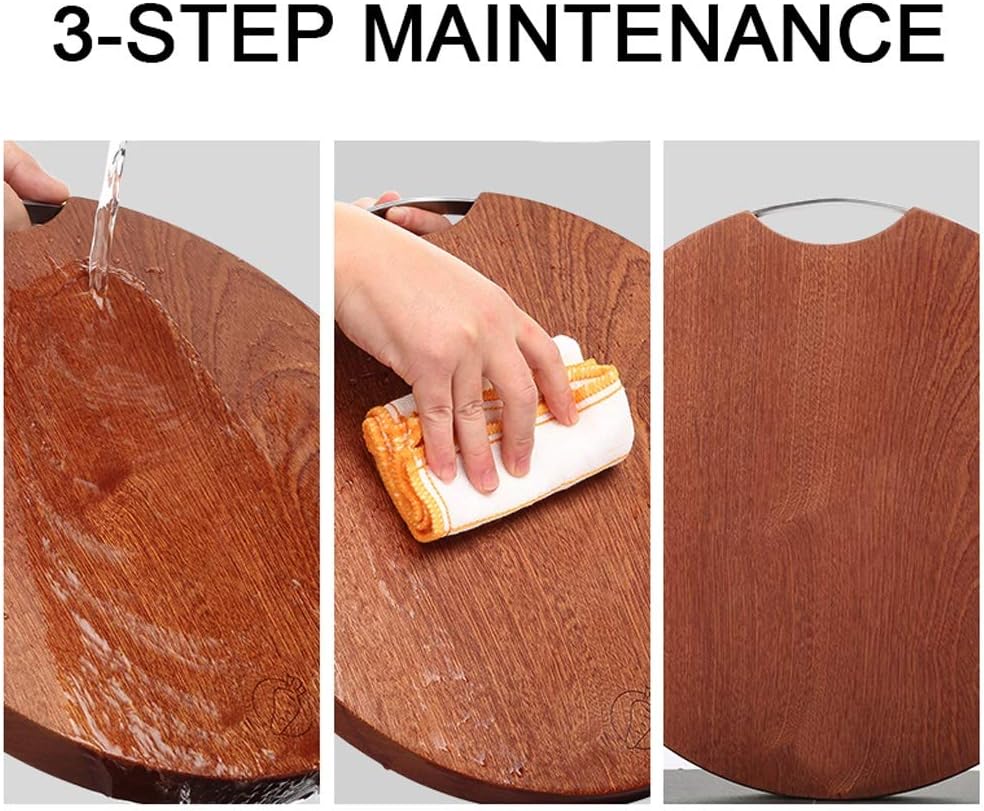 3-STEP MAINTENANCE