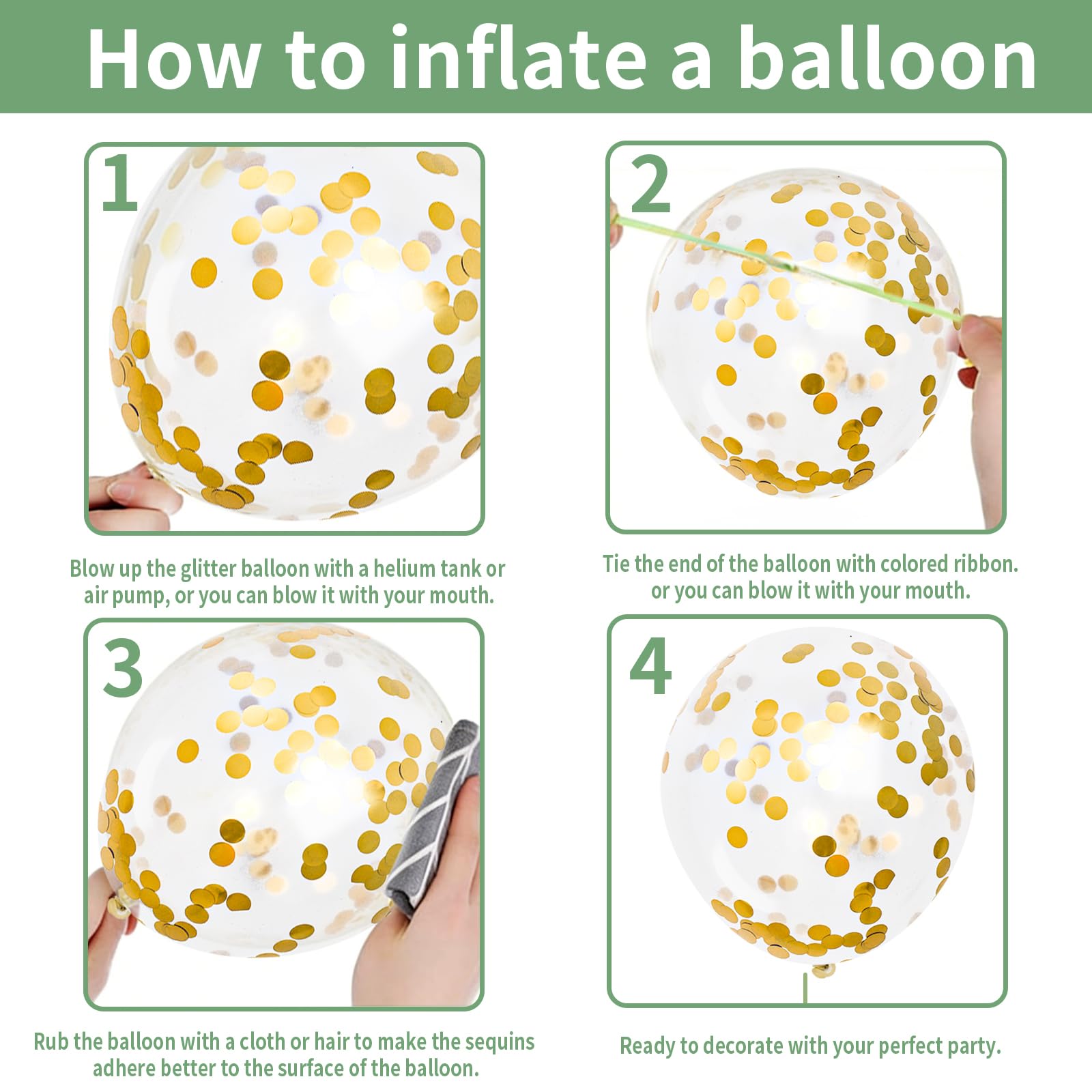 How to inflate a balloon

1

Blow up the glitter balloon with a helium tank or air pump, or you can blow it with your mouth.

2

Tie the end of the balloon with colored ribbon. or you can blow it with your mouth.

3

Rub the balloon with a cloth or hair to make the sequins adhere better to the surface of the balloon.

4

Ready to decorate with your perfect party.