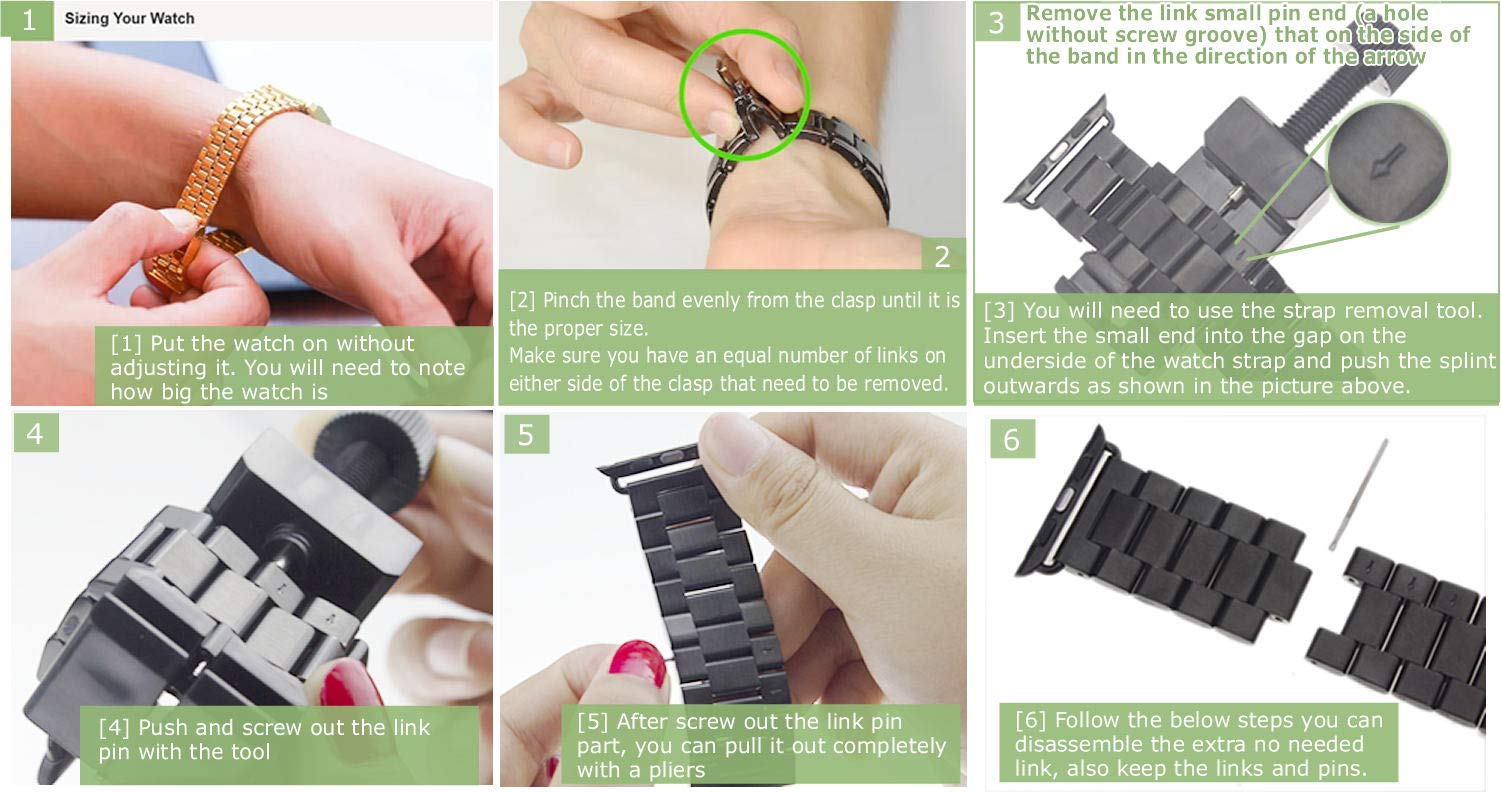 1

Sizing Your Watch

[1] Put the watch on without adjusting it. You will need to note how big the watch is

2

[2] Pinch the band evenly from the clasp until it is the proper size.
Make sure you have an equal number of links on either side of the clasp that need to be removed.

3

Remove the link small pin end (a hole without screw groove) that on the side of the band in the direction of the arrow

[3] You will need to use the strap removal tool. Insert the small end into the gap on the underside of the watch strap and push the splint outwards as shown in the picture above.

4

[4] Push and screw out the link pin with the tool

5

[5] After screw out the link pin part, you can pull it out completely with a pliers

6

[6] Follow the below steps you can disassemble the extra no needed link, also keep the links and pins.