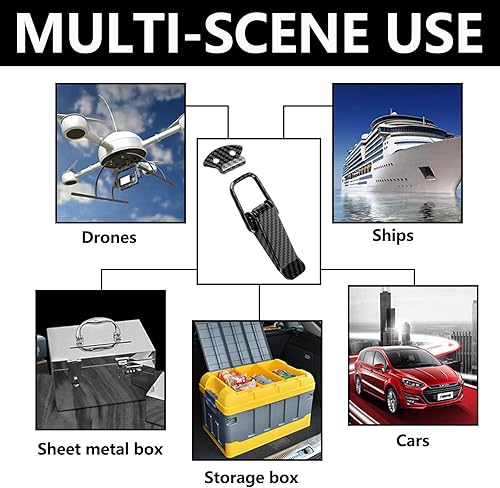 MULTI-SCENE USE

Drones

Ships

Sheet metal box

Storage box

Cars