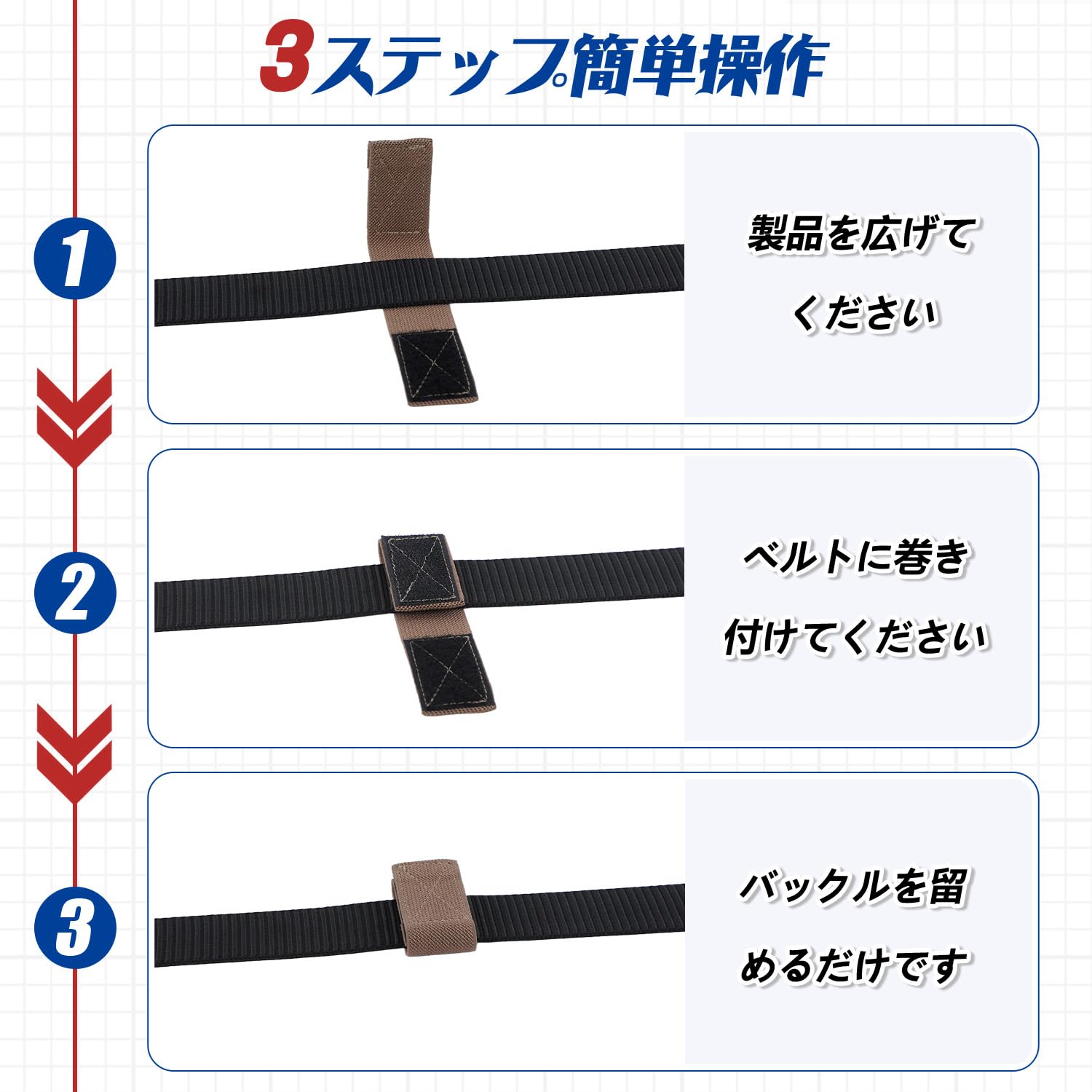 3ステップ簡単操作

1

製品を広げてください

2

ベルトに巻き付けてください

3

バックルを留めるだけです