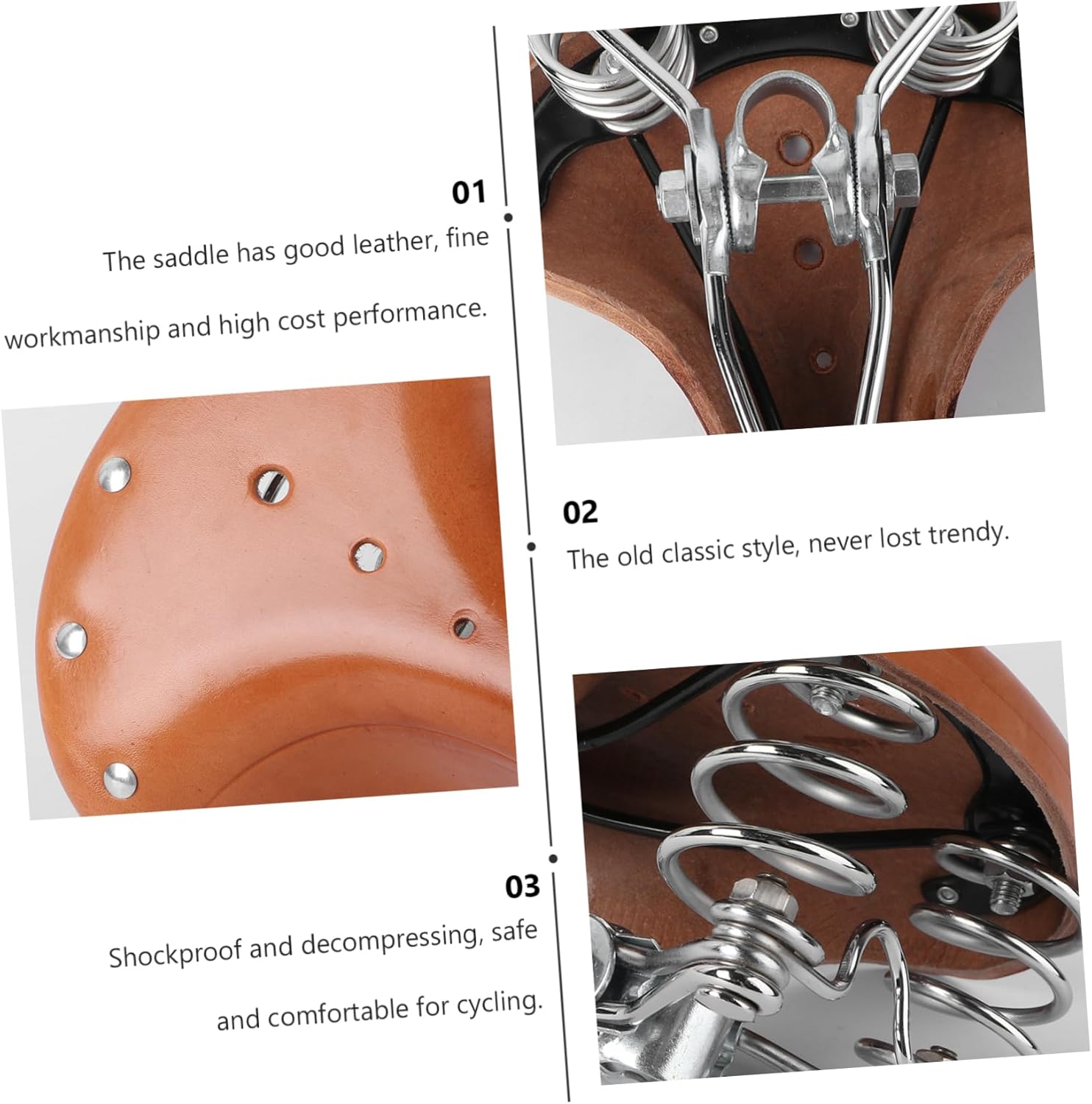 01

The saddle has good leather, fine workmanship and high cost performance.

02

The old classic style, never lost trendy.

03

Shockproof and decompressing, safe and comfortable for cycling.