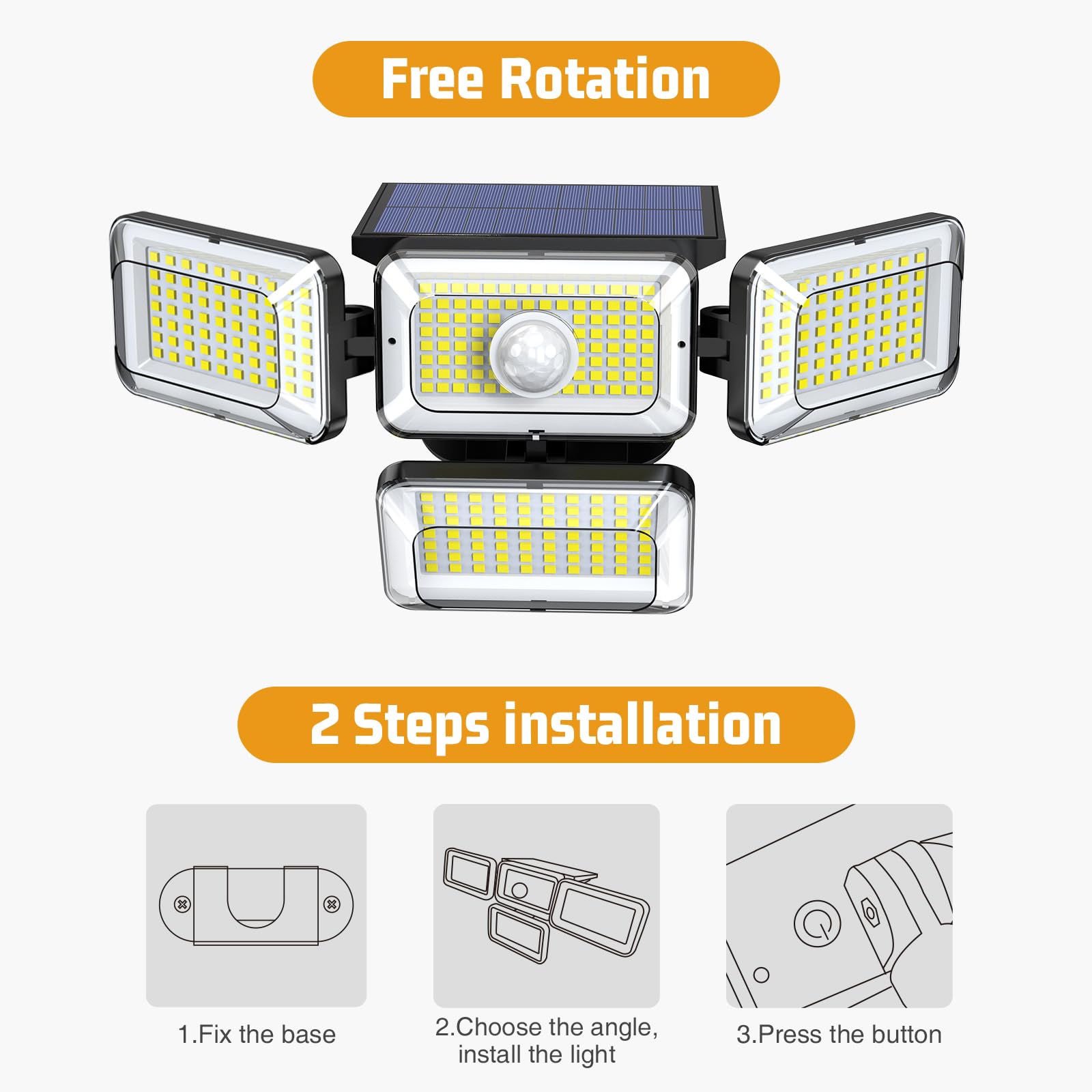 Free Rotation

2 Steps installation

1.Fix the base

2.Choose the angle, install the light

3.Press the button