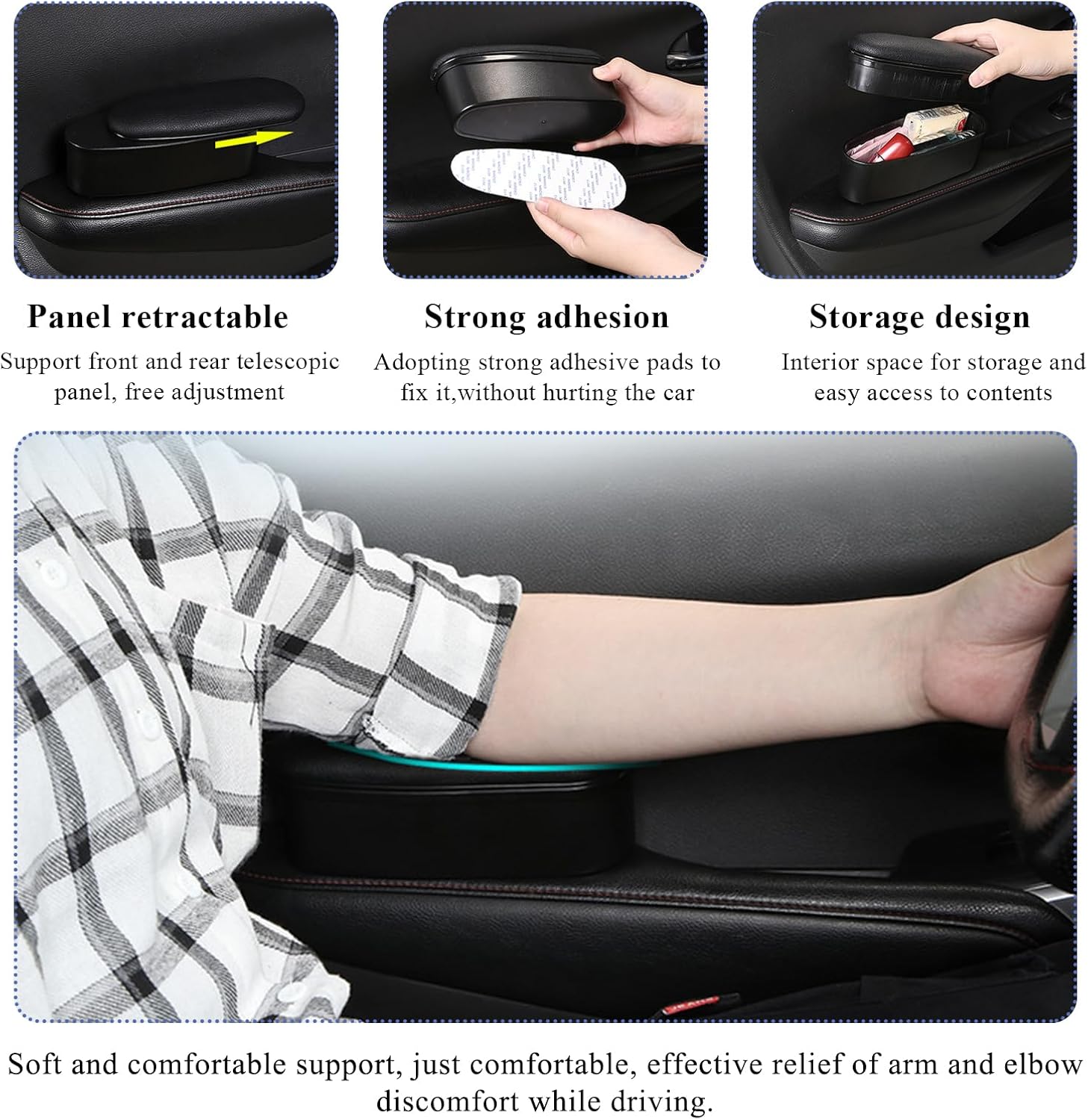 Panel retractable
Support front and rear telescopic panel, free adjustment

Strong adhesion
Adopting strong adhesive pads to fix it,without hurting the car

Storage design
Interior space for storage and easy access to contents

Soft and comfortable support, just comfortable, effective relief of arm and elbow discomfort while driving.