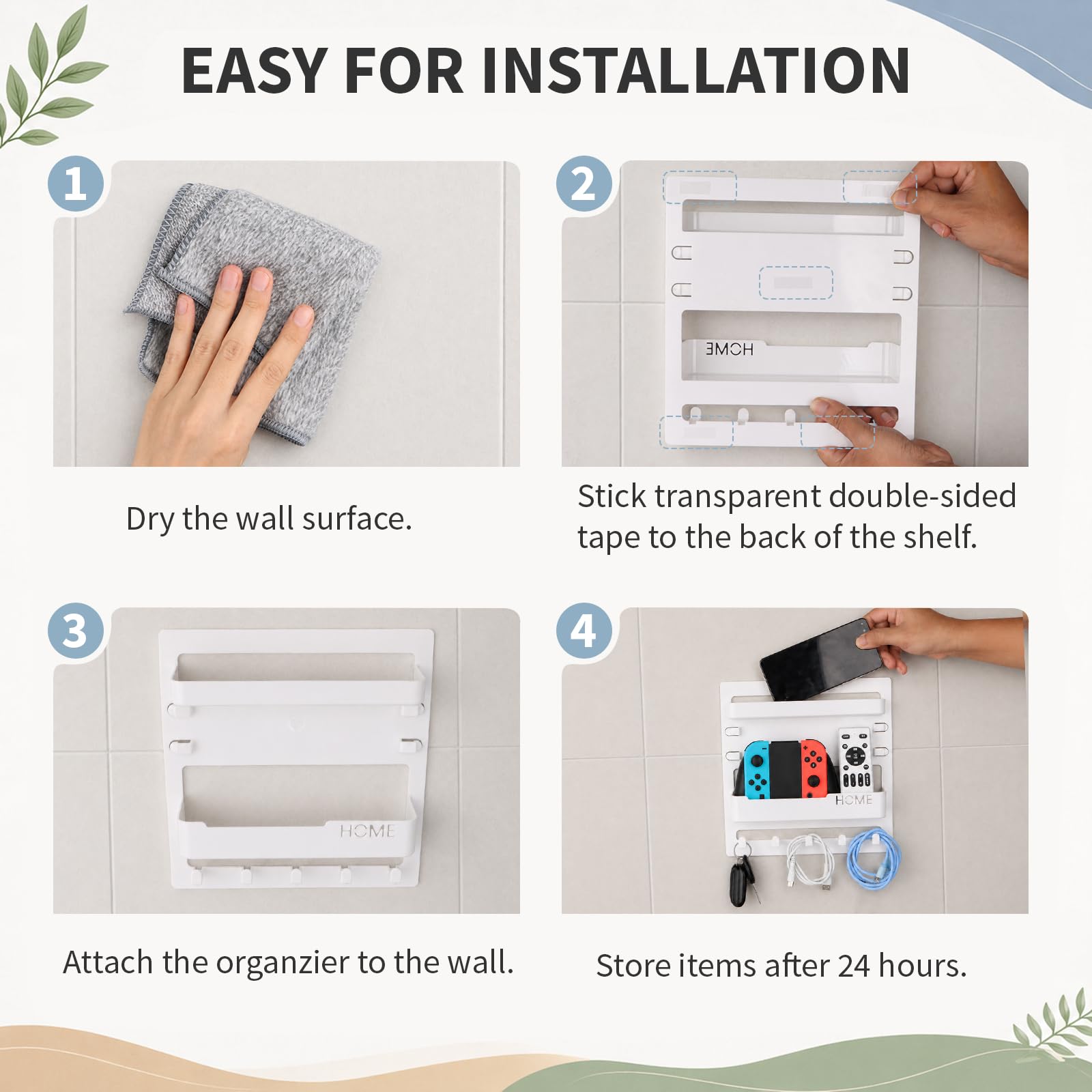 EASY FOR INSTALLATION

1

Dry the wall surface.

2

HOME

Stick transparent double-sided tape to the back of the shelf.

3

HOME

Attach the organzier to the wall.

4

HOME

Store items after 24 hours.