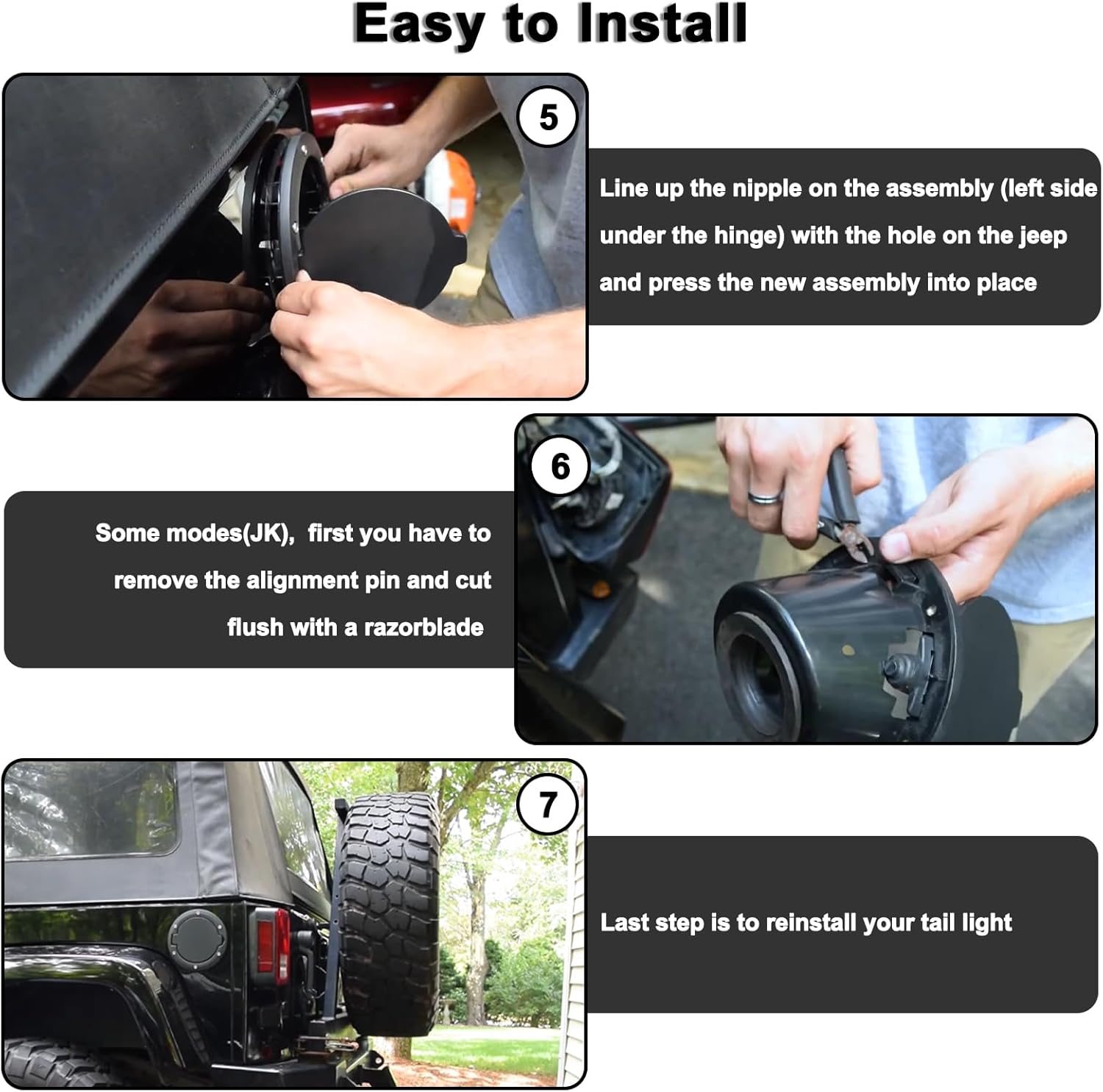 Easy to Install

5

Line up the nipple on the assembly (left side under the hinge) with the hole on the jeep and press the new assembly into place

6

Some modes(JK), first you have to remove the alignment pin and cut flush with a razorblade

7

Last step is to reinstall your tail light