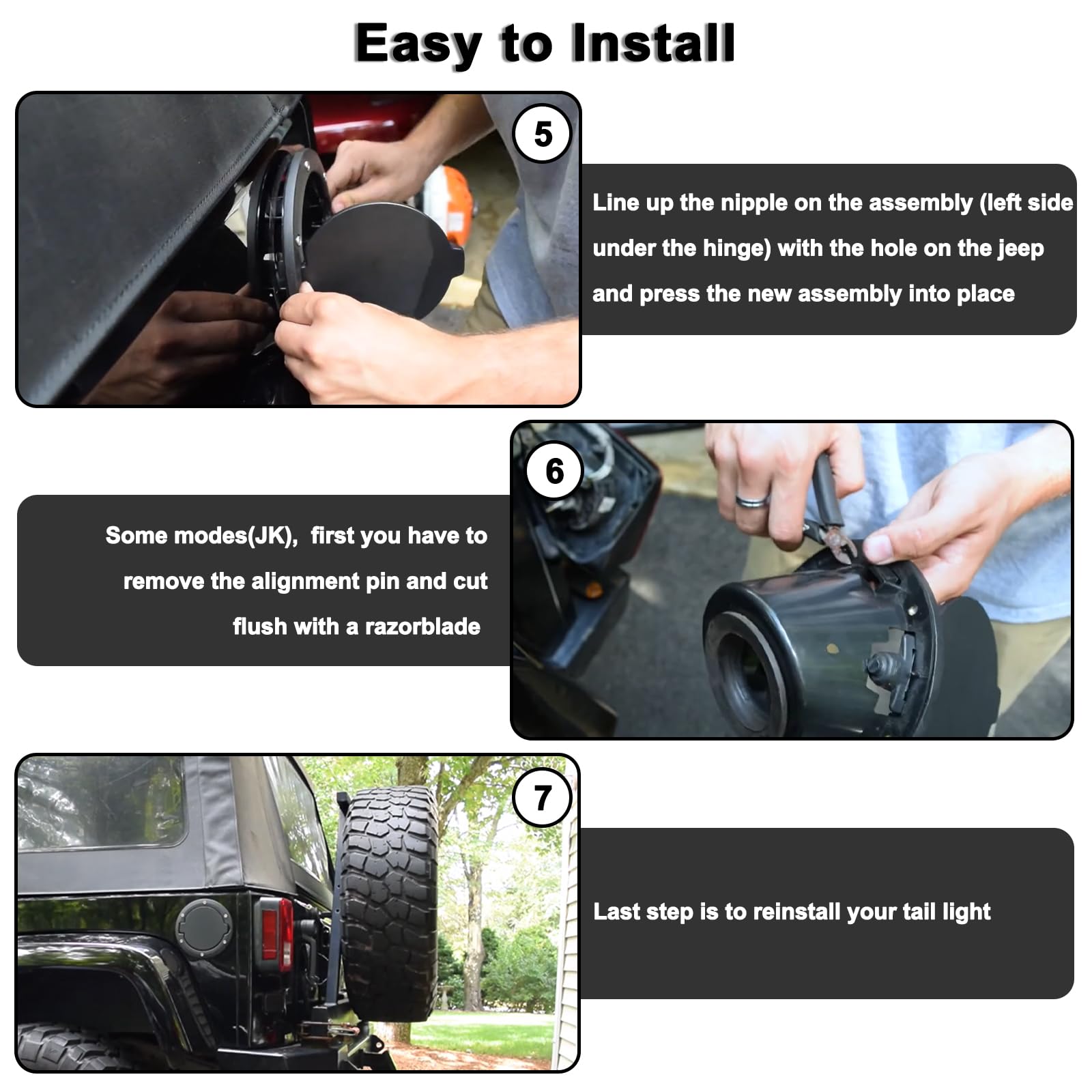 Easy to Install

5

Line up the nipple on the assembly (left side under the hinge) with the hole on the jeep and press the new assembly into place

6

Some modes(JK), first you have to remove the alignment pin and cut flush with a razorblade

7

Last step is to reinstall your tail light