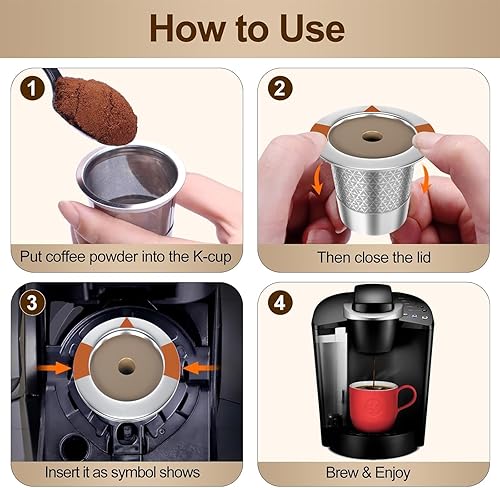 How to Use

1
Put coffee powder into the K-cup

2
Then close the lid

3
Insert it as symbol shows

4
Brew & Enjoy