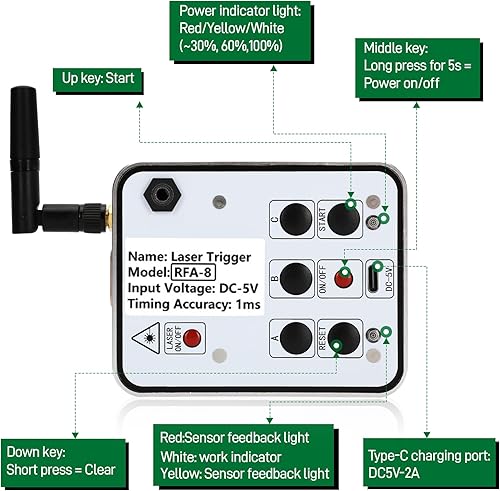 Power indicator light:
Red/Yellow/White
(~30%, 60%,100%)

Middle key:
Long press for 5s =
Power on/off

Up key: Start

C

START

Name: Laser Trigger
Model: RFA-8
Input Voltage: DC-5V
Timing Accuracy: 1ms

B

ON/OFF

DC-5V

LASER ON/OFF

A

RESET

Down key:
Short press = Clear

Red:Sensor feedback light
White: work indicator
Yellow: Sensor feedback light

Type-C charging port:
DC5V-2A