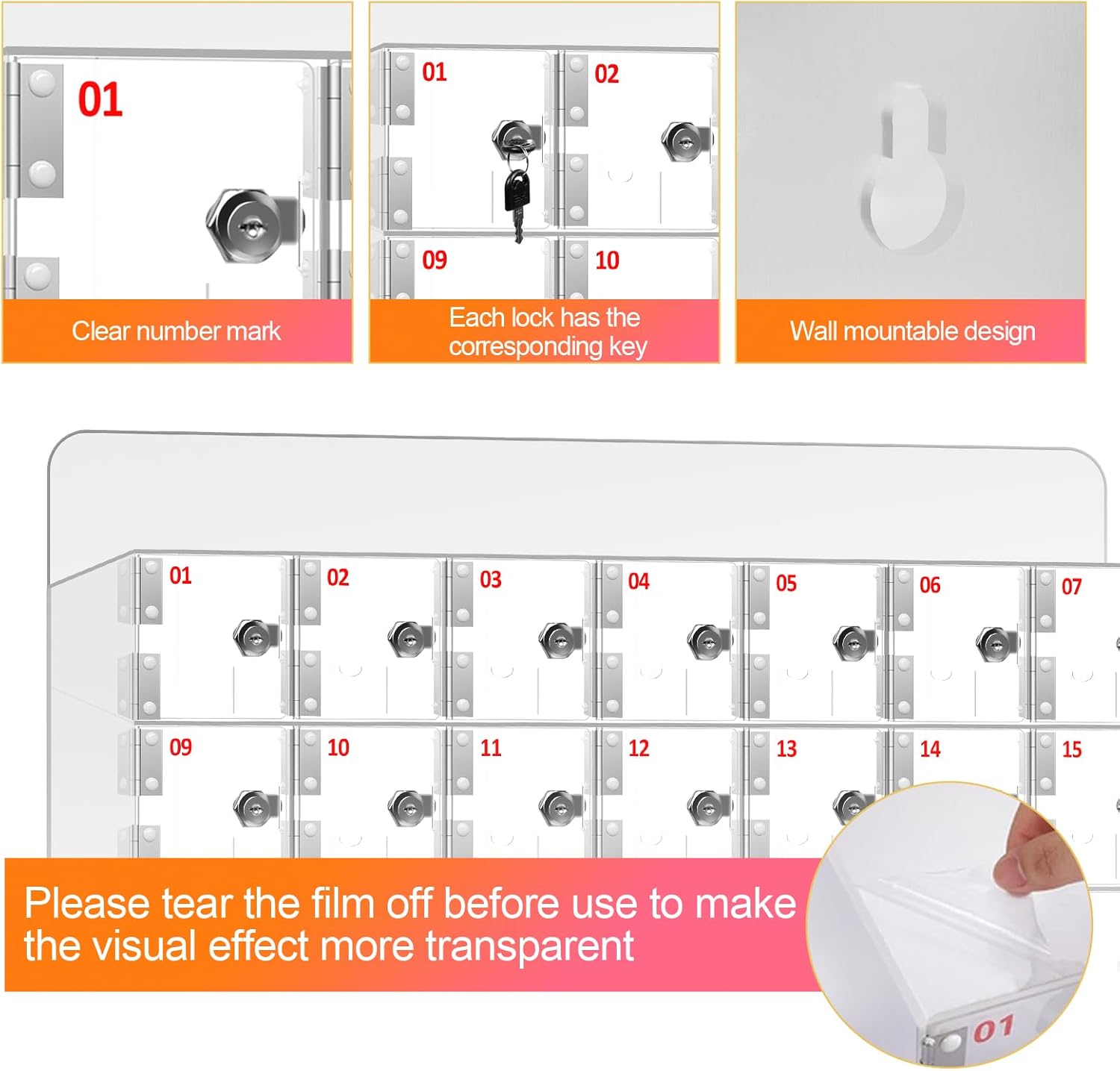 01

Clear number mark

01 02

09 10

Each lock has the corresponding key

Wall mountable design

01 02 03 04 05 06 07

09 10 11 12 13 14 15

Please tear the film off before use to make the visual effect more transparent

01