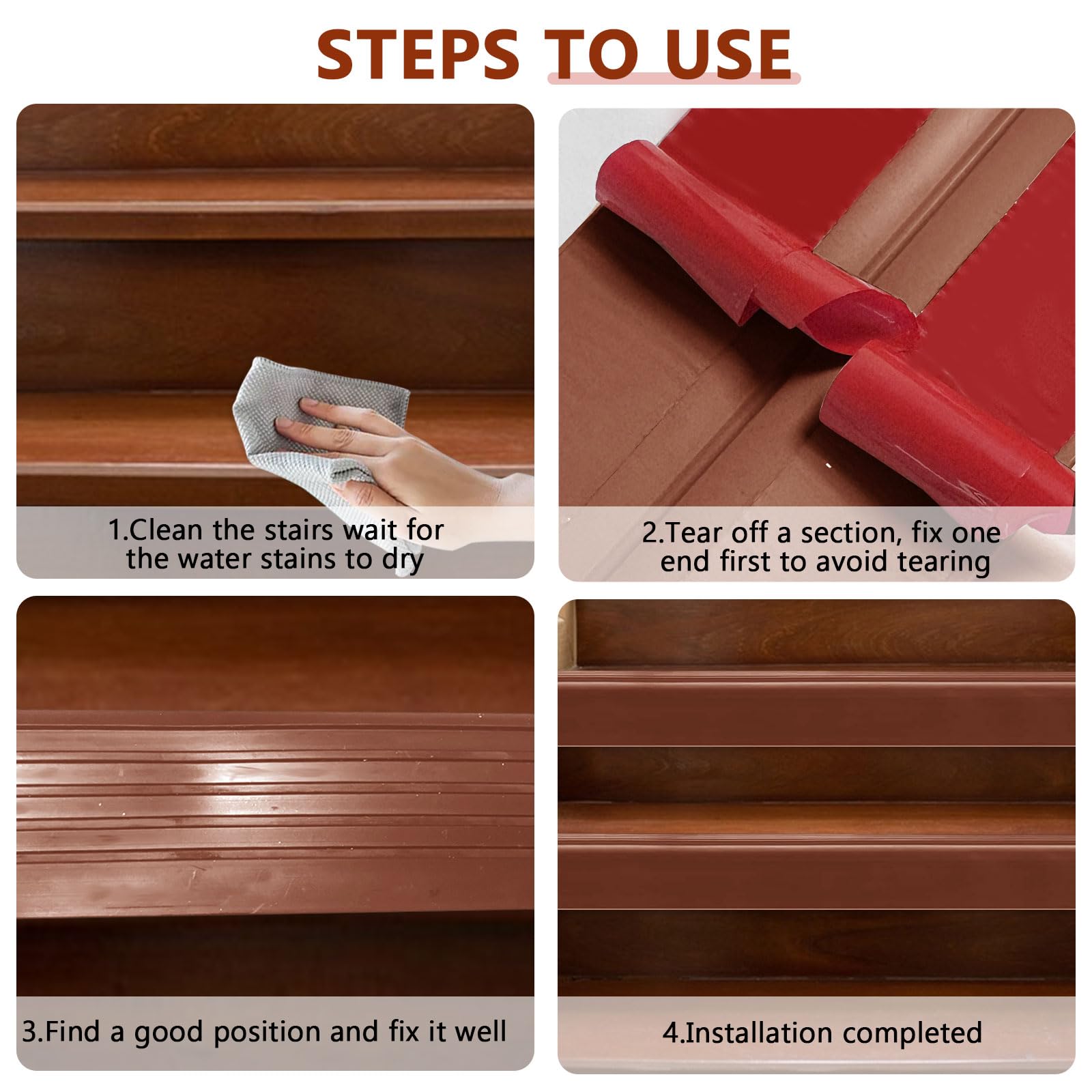 STEPS TO USE

1.Clean the stairs wait for the water stains to dry

2.Tear off a section, fix one end first to avoid tearing

3.Find a good position and fix it well

4.Installation completed