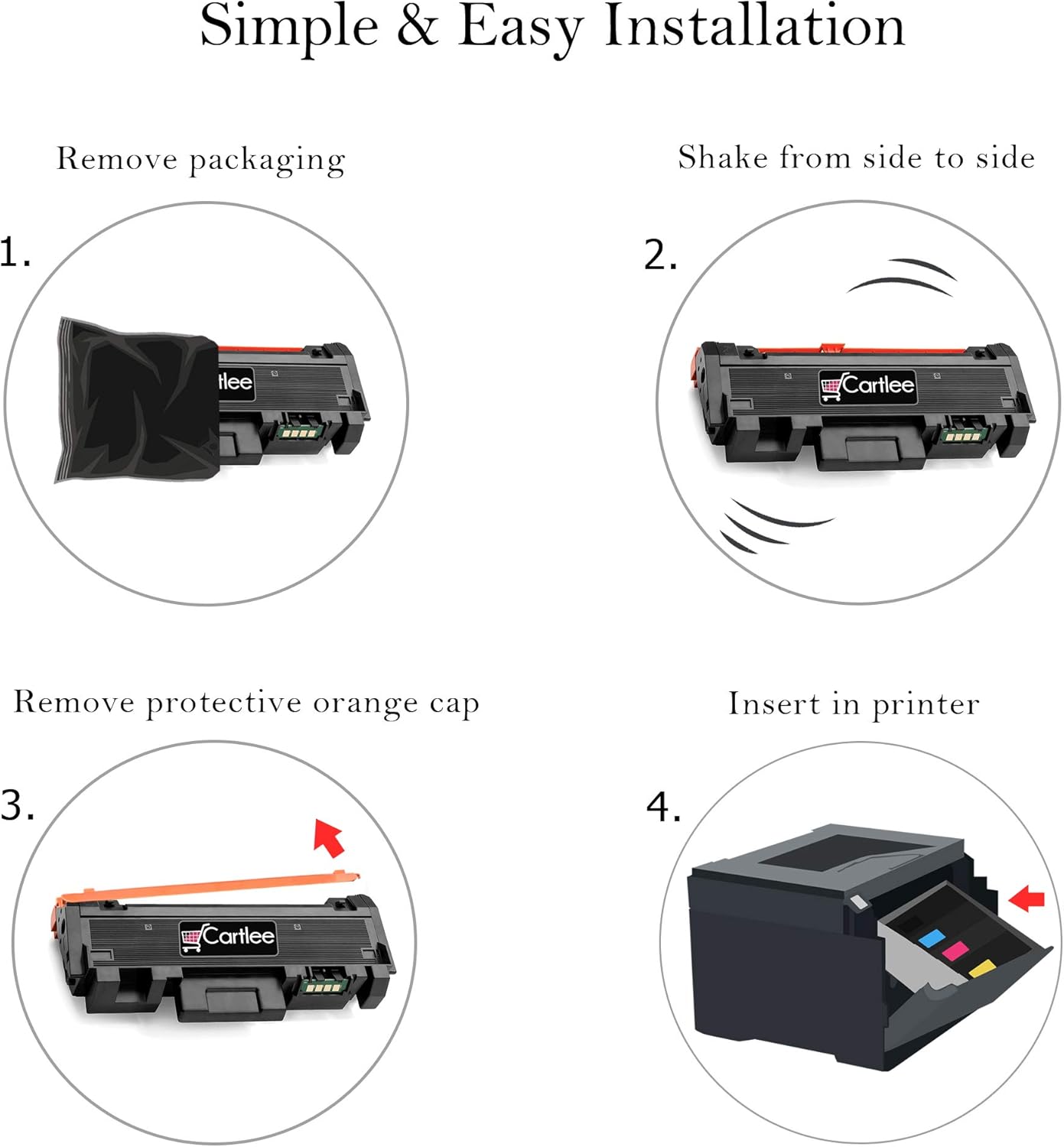 Simple & Easy Installation

Remove packaging

1.

tlee

Shake from side to side

2.

Cartlee

Remove protective orange cap

3.

Cartlee

Insert in printer

4.