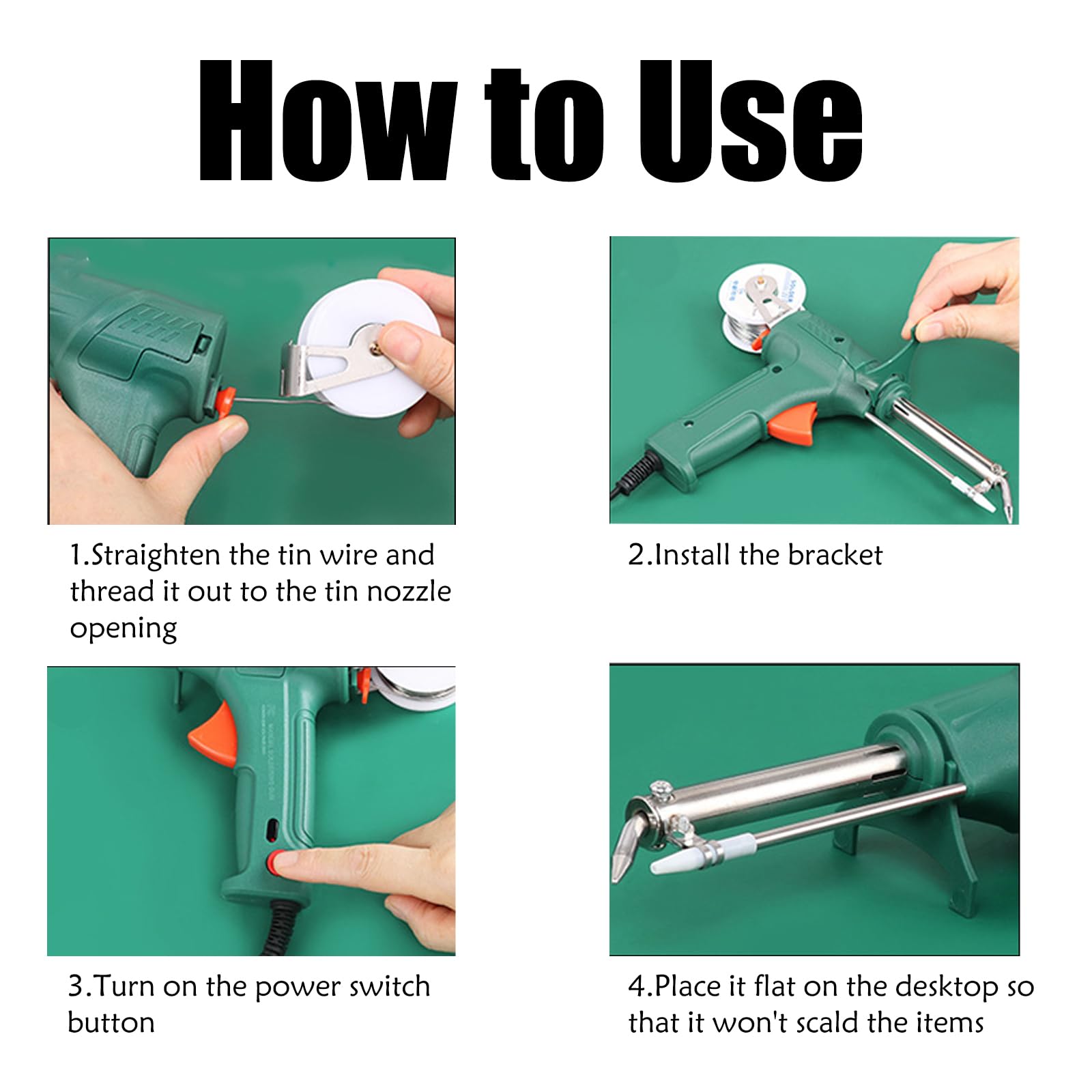 How to Use

1.Straighten the tin wire and thread it out to the tin nozzle opening

2.Install the bracket

3.Turn on the power switch button

4.Place it flat on the desktop so that it won't scald the items