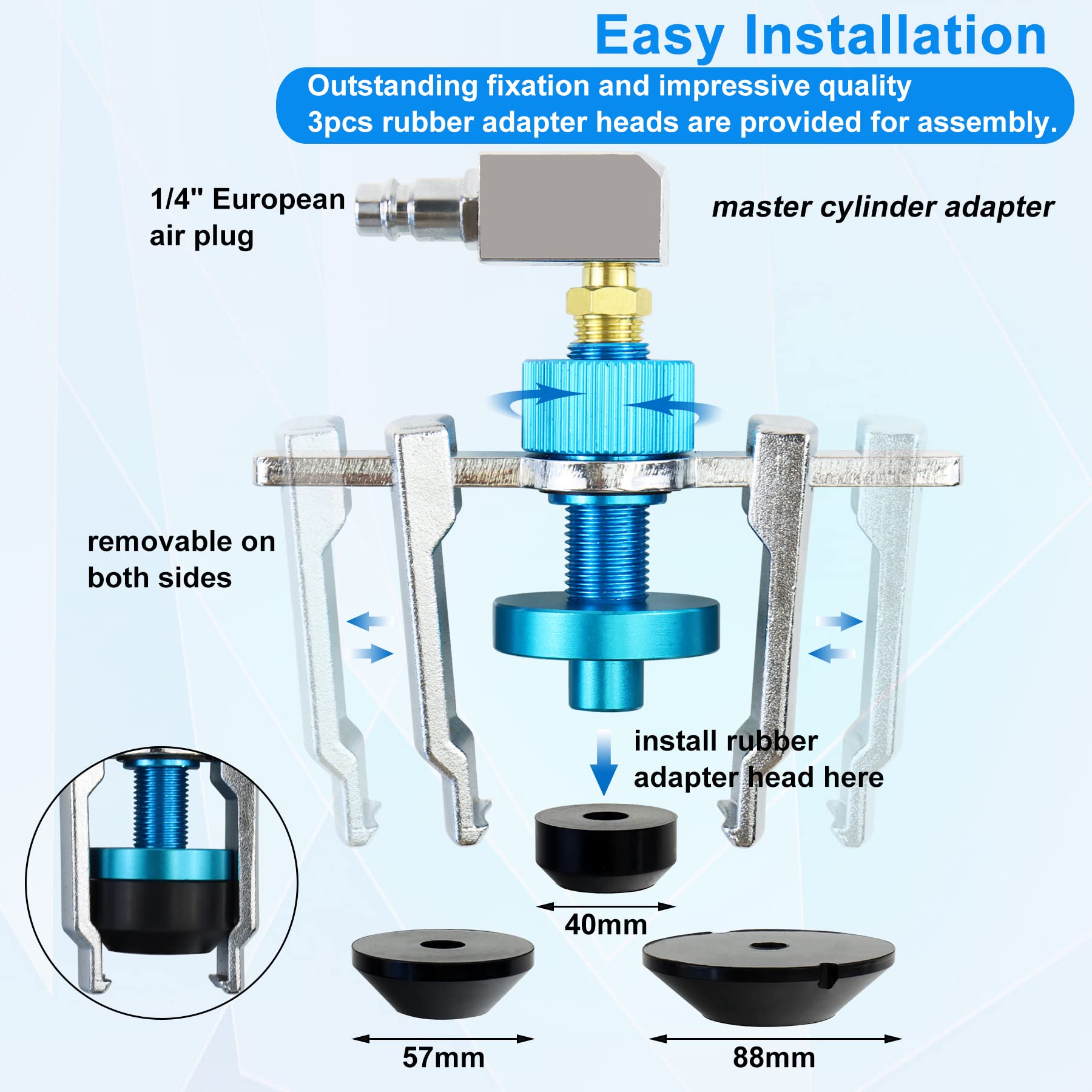 Easy Installation

Outstanding fixation and impressive quality
3pcs rubber adapter heads are provided for assembly.

1/4" European air plug

master cylinder adapter

removable on both sides

install rubber adapter head here

40mm

57mm

88mm