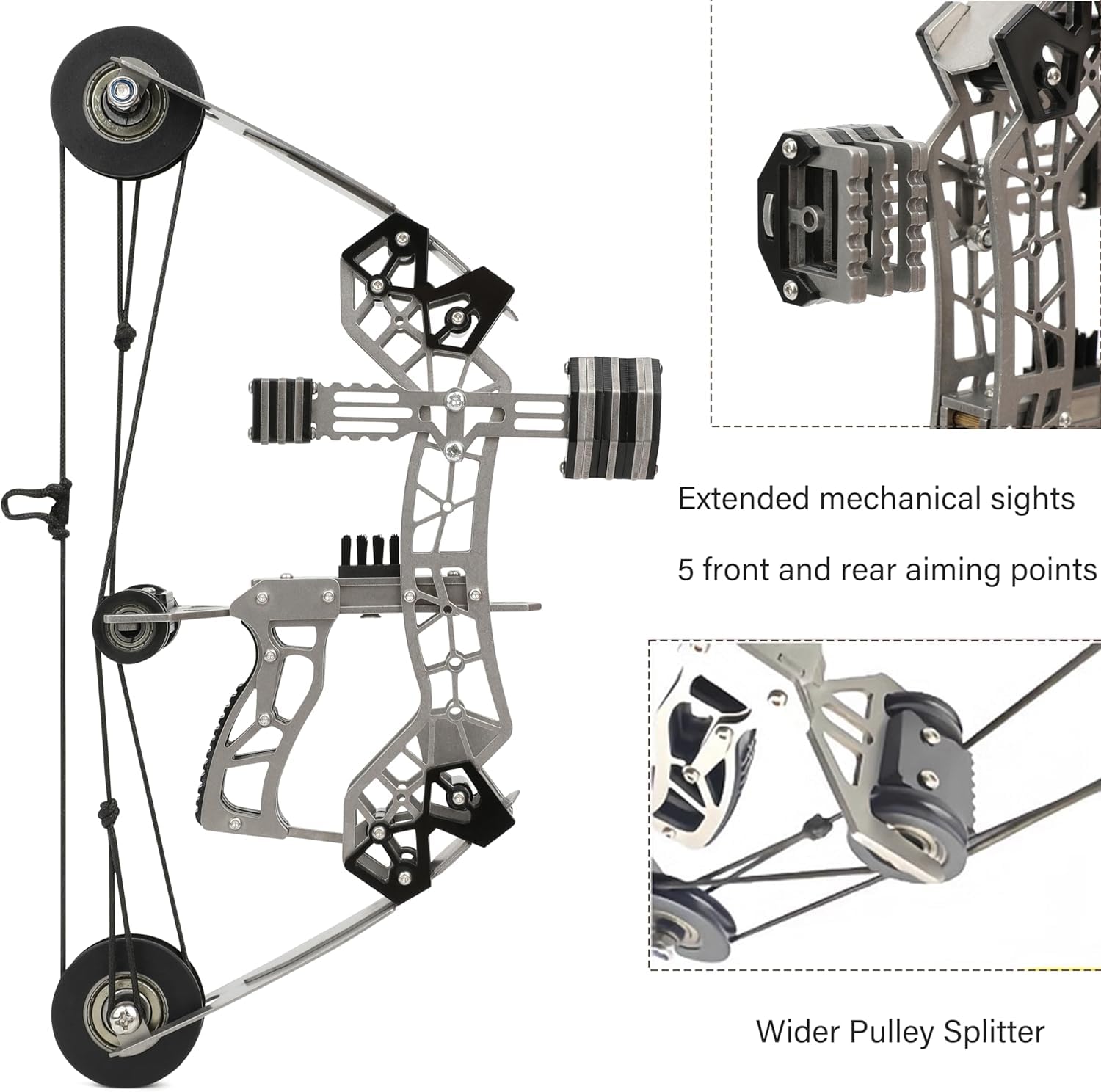 Extended mechanical sights

5 front and rear aiming points

Wider Pulley Splitter