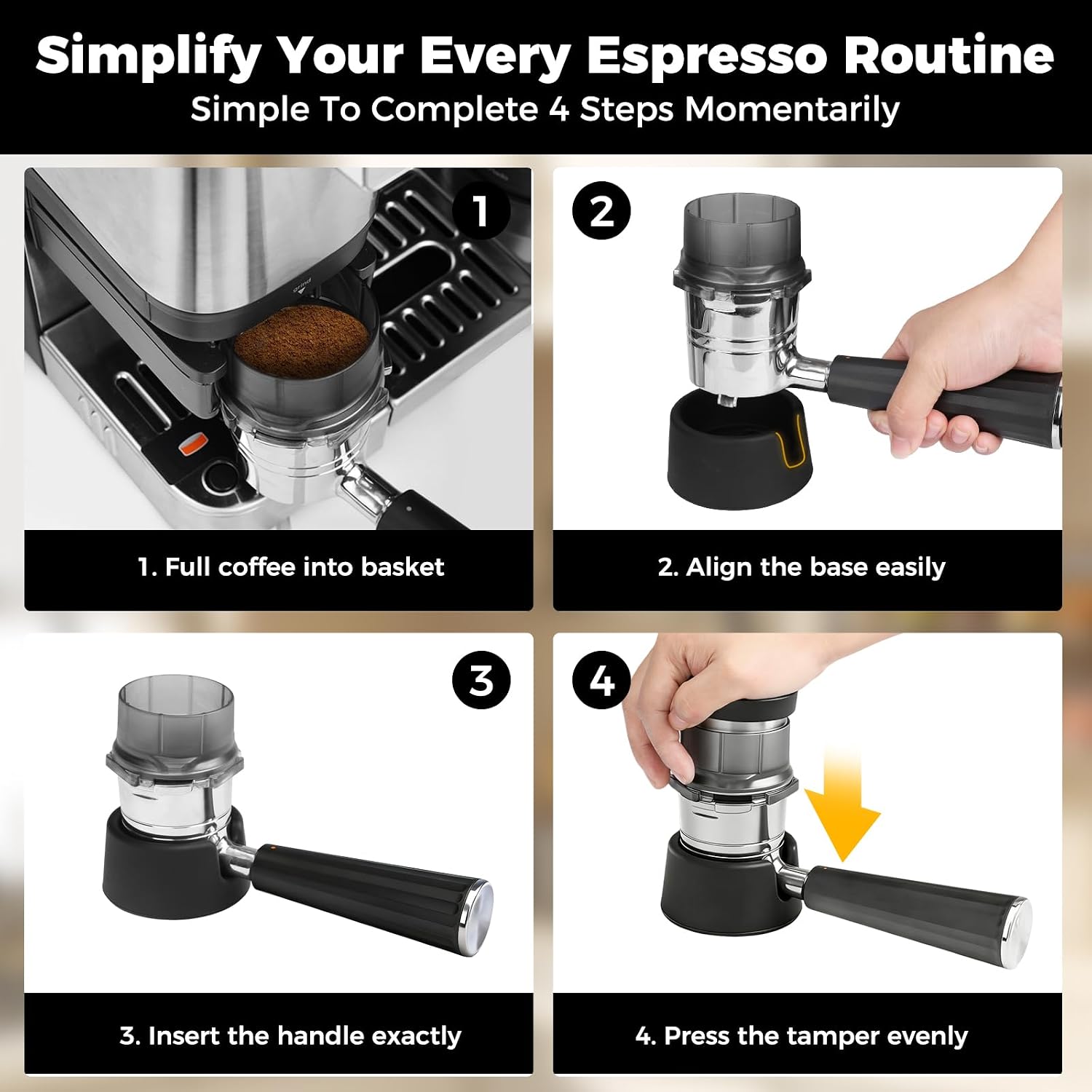 Simplify Your Every Espresso Routine
Simple To Complete 4 Steps Momentarily

1

grind

1. Full coffee into basket

2

2. Align the base easily

3

3. Insert the handle exactly

4

4. Press the tamper evenly