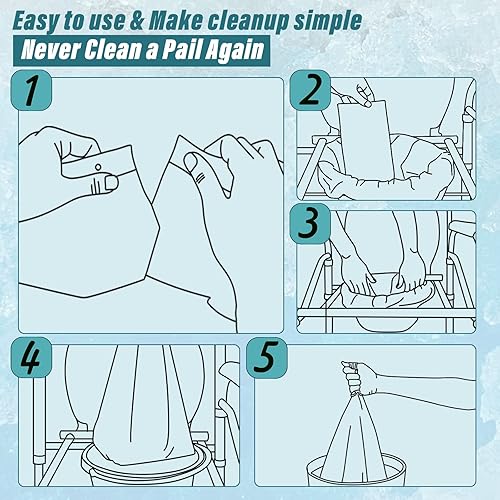 Easy to use & Make cleanup simple

Never Clean a Pail Again

1

2

3

4

5