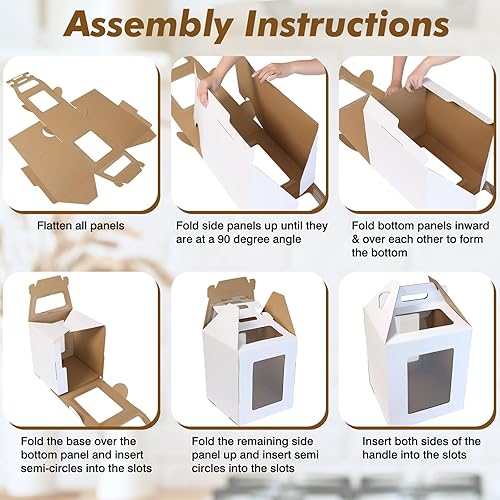 Assembly Instructions

Flatten all panels

Fold side panels up until they are at a 90 degree angle

Fold bottom panels inward & over each other to form the bottom

Fold the base over the bottom panel and insert semi-circles into the slots

Fold the remaining side panel up and insert semi circles into the slots

Insert both sides of the handle into the slots