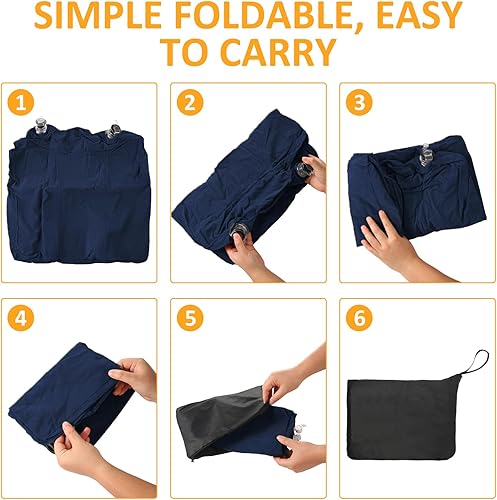 SIMPLE FOLDABLE, EASY TO CARRY

1

2

3

4

5

6