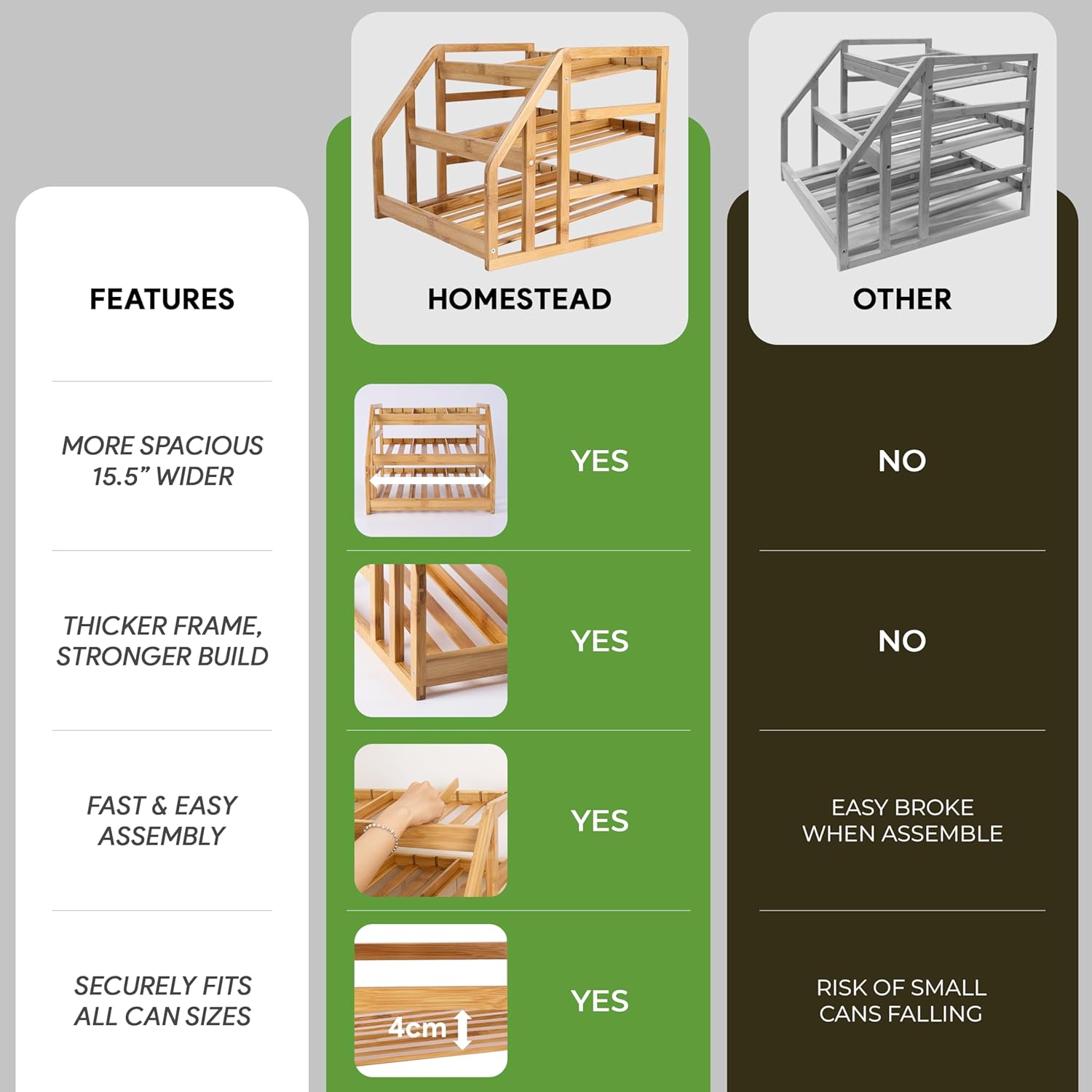 | FEATURES | HOMESTEAD | OTHER |
|---|---|---|
| MORE SPACIOUS 15.5” WIDER | YES | NO |
| THICKER FRAME, STRONGER BUILD | YES | NO |
| FAST & EASY ASSEMBLY | YES | EASY BROKE WHEN ASSEMBLE |
| SECURELY FITS ALL CAN SIZES | 4cm YES | RISK OF SMALL CANS FALLING |