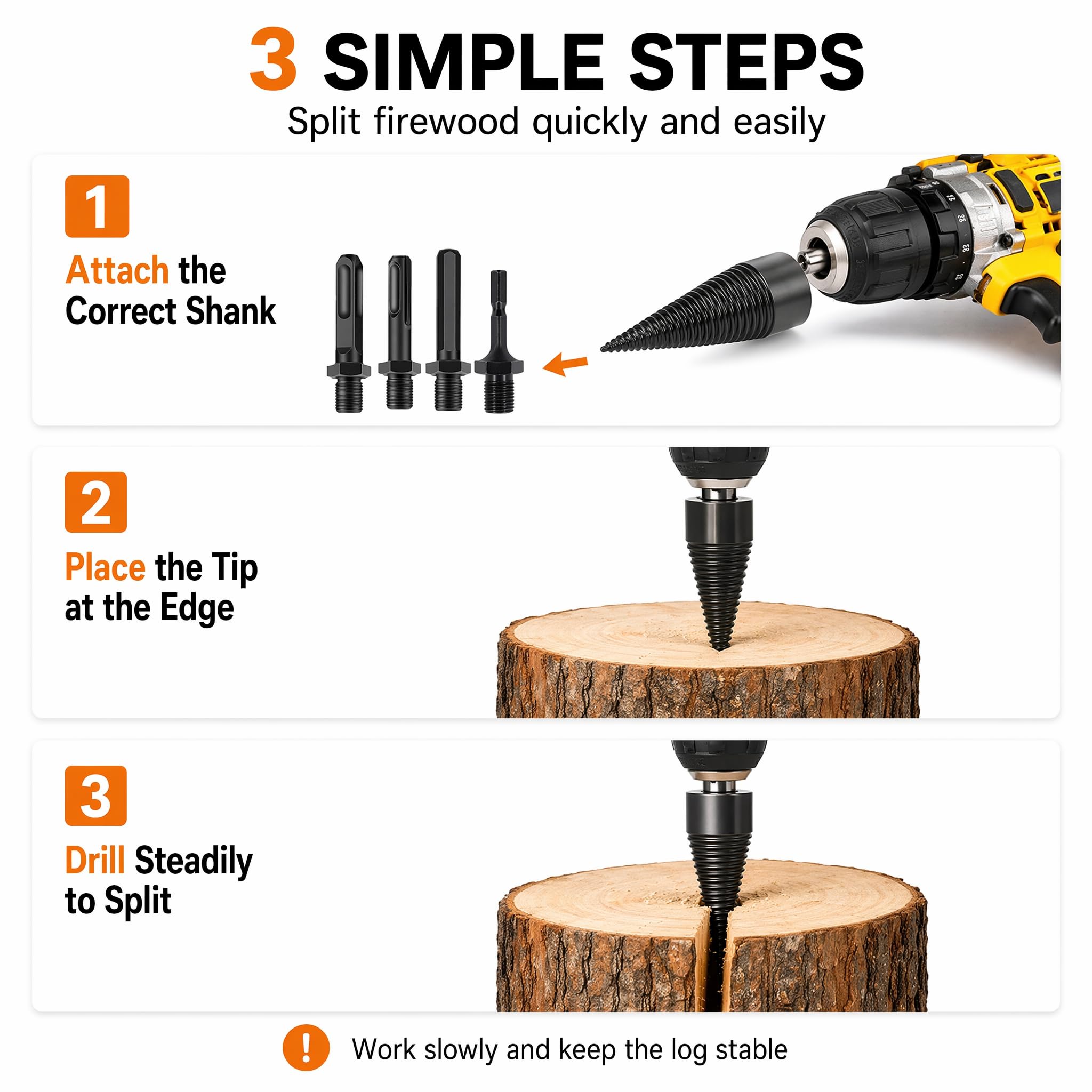 3 SIMPLE STEPS
Split firewood quickly and easily

1
Attach the Correct Shank

2
Place the Tip at the Edge

3
Drill Steadily to Split

!
Work slowly and keep the log stable