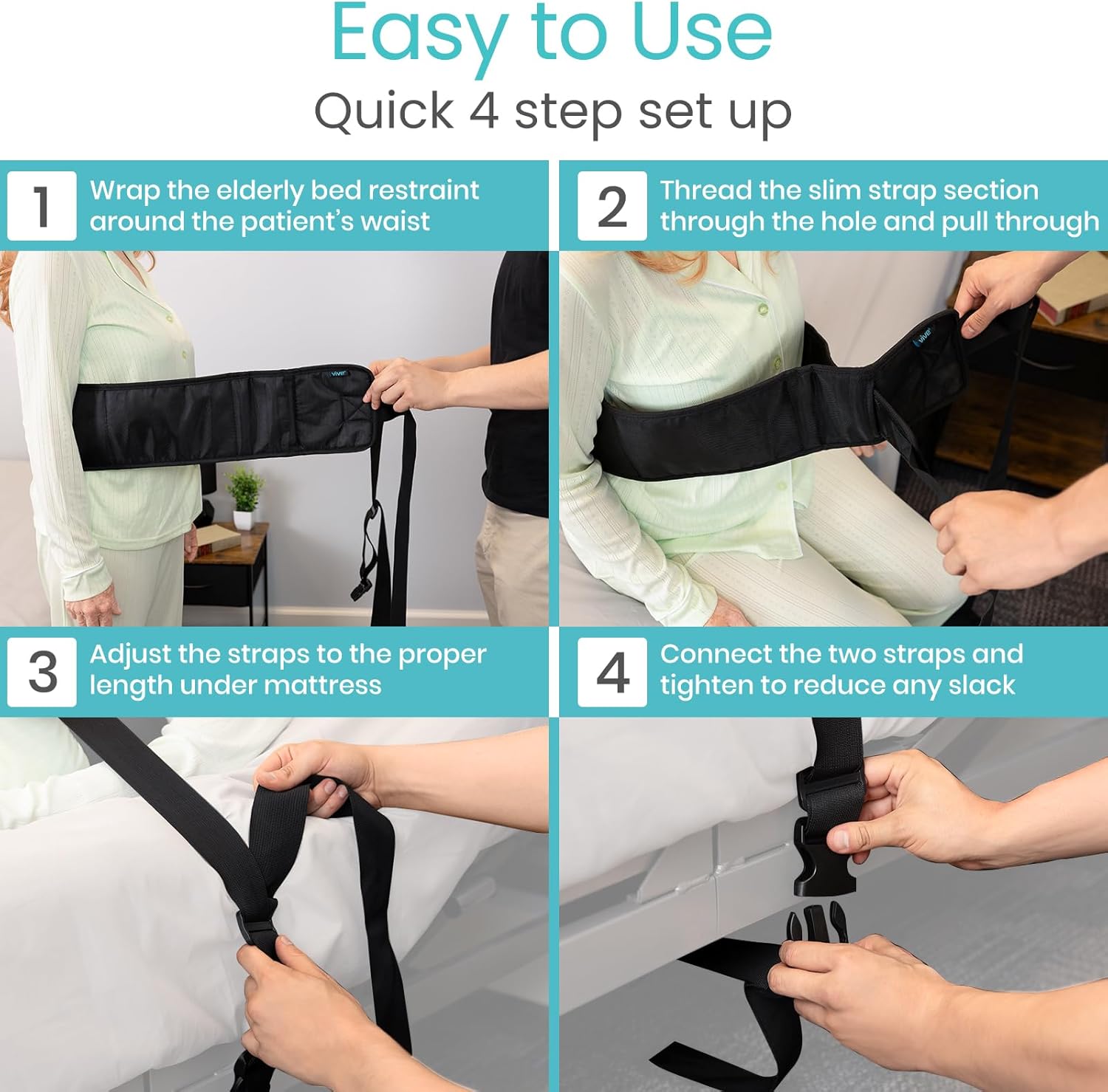 Easy to Use

Quick 4 step set up

1 Wrap the elderly bed restraint around the patient's waist

vive

2 Thread the slim strap section through the hole and pull through

vive

3 Adjust the straps to the proper length under mattress

4 Connect the two straps and tighten to reduce any slack