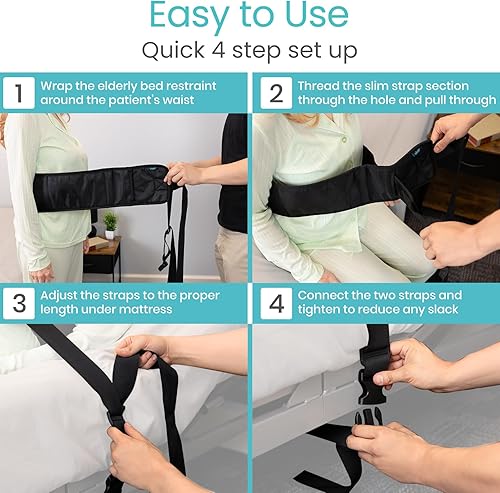 Easy to Use

Quick 4 step set up

1 Wrap the elderly bed restraint around the patient's waist

2 Thread the slim strap section through the hole and pull through

3 Adjust the straps to the proper length under mattress

4 Connect the two straps and tighten to reduce any slack