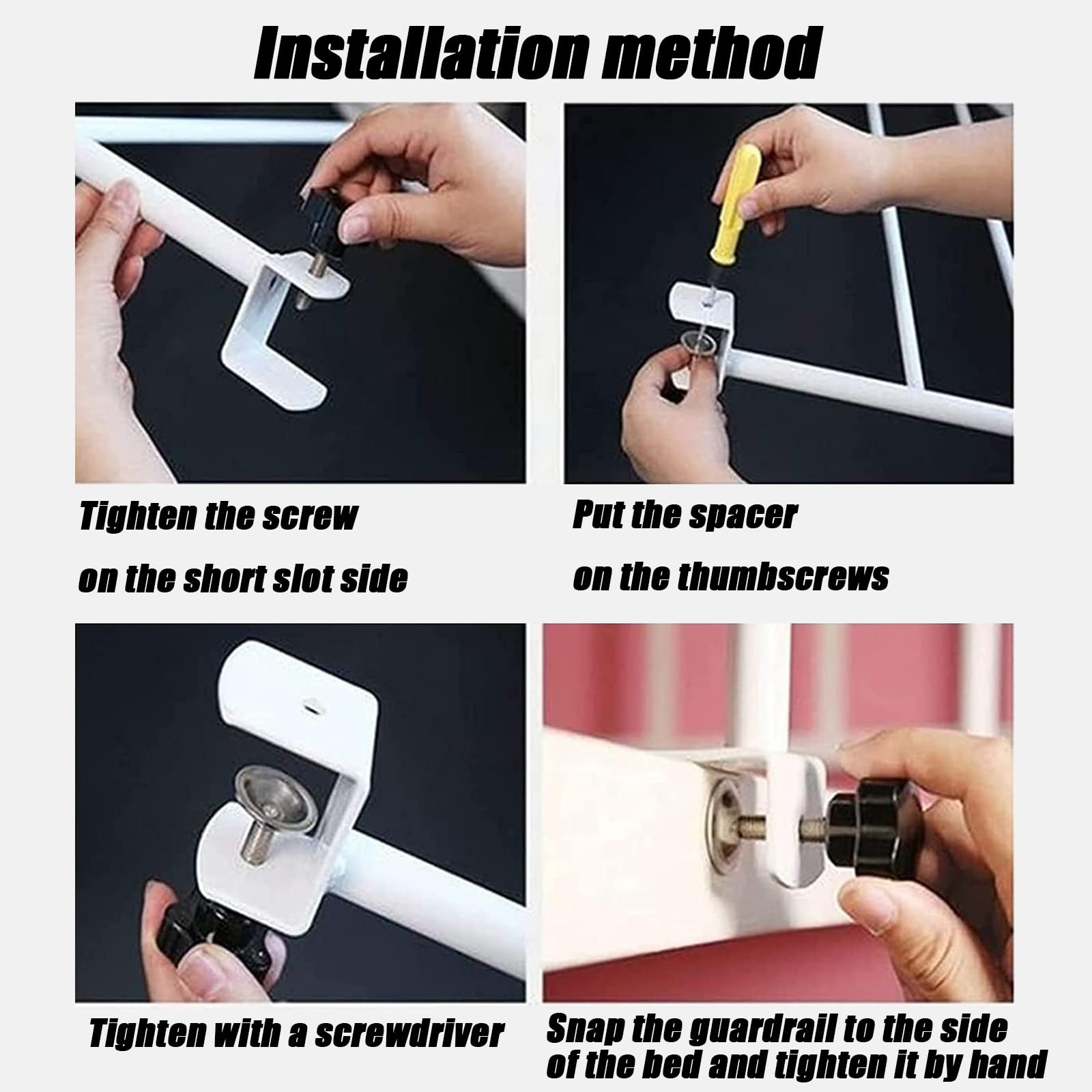 Installation method

Tighten the screw

on the short slot side

Put the spacer

on the thumbscrews

Tighten with a screwdriver

Snap the guardrail to the side of the bed and tighten it by hand