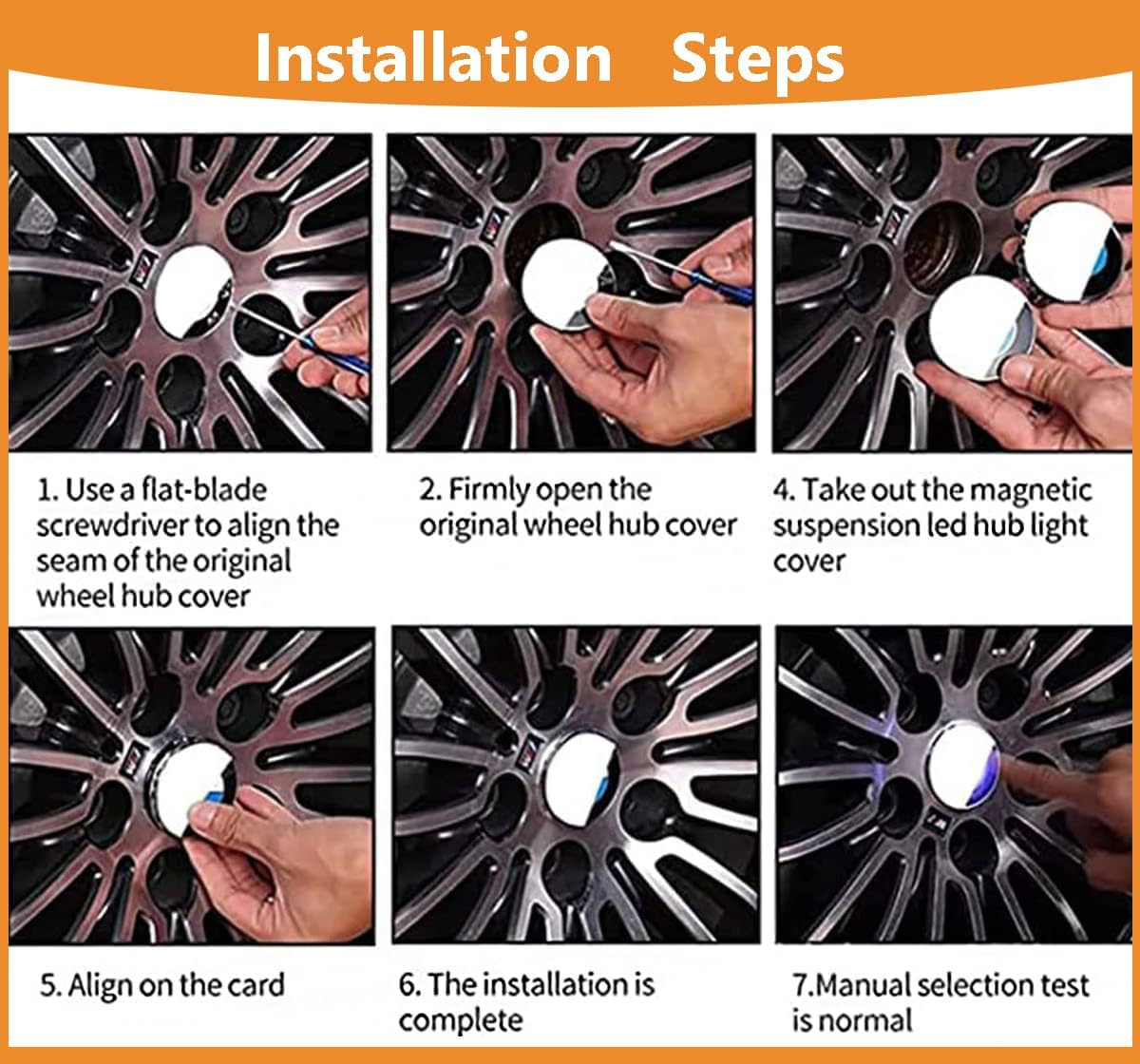 Installation Steps

1. Use a flat-blade screwdriver to align the seam of the original wheel hub cover

2. Firmly open the original wheel hub cover

4. Take out the magnetic suspension led hub light cover

5. Align on the card

6. The installation is complete

7.Manual selection test is normal