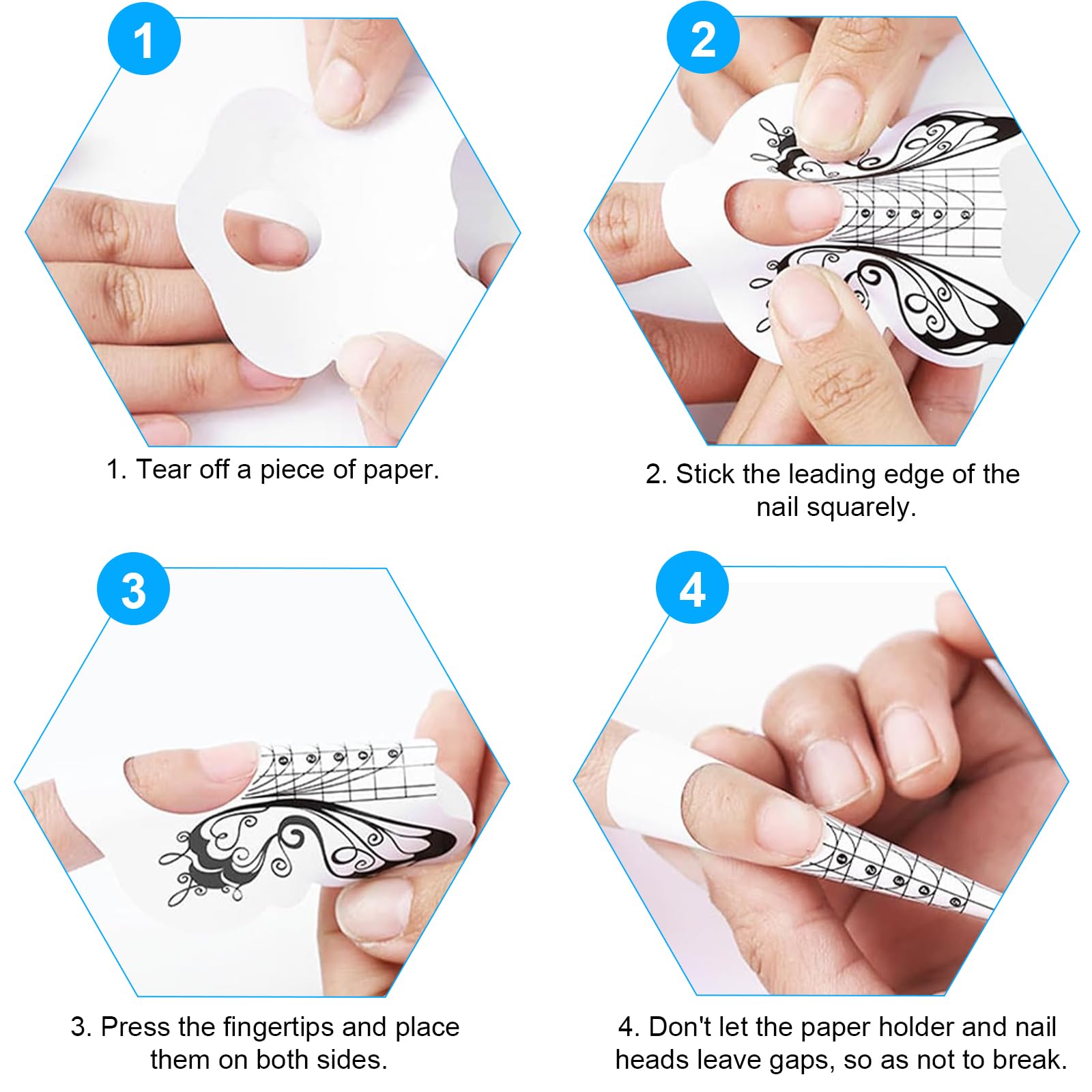 1

1. Tear off a piece of paper.

2

2. Stick the leading edge of the nail squarely.

3

3. Press the fingertips and place them on both sides.

4

4. Don't let the paper holder and nail heads leave gaps, so as not to break.