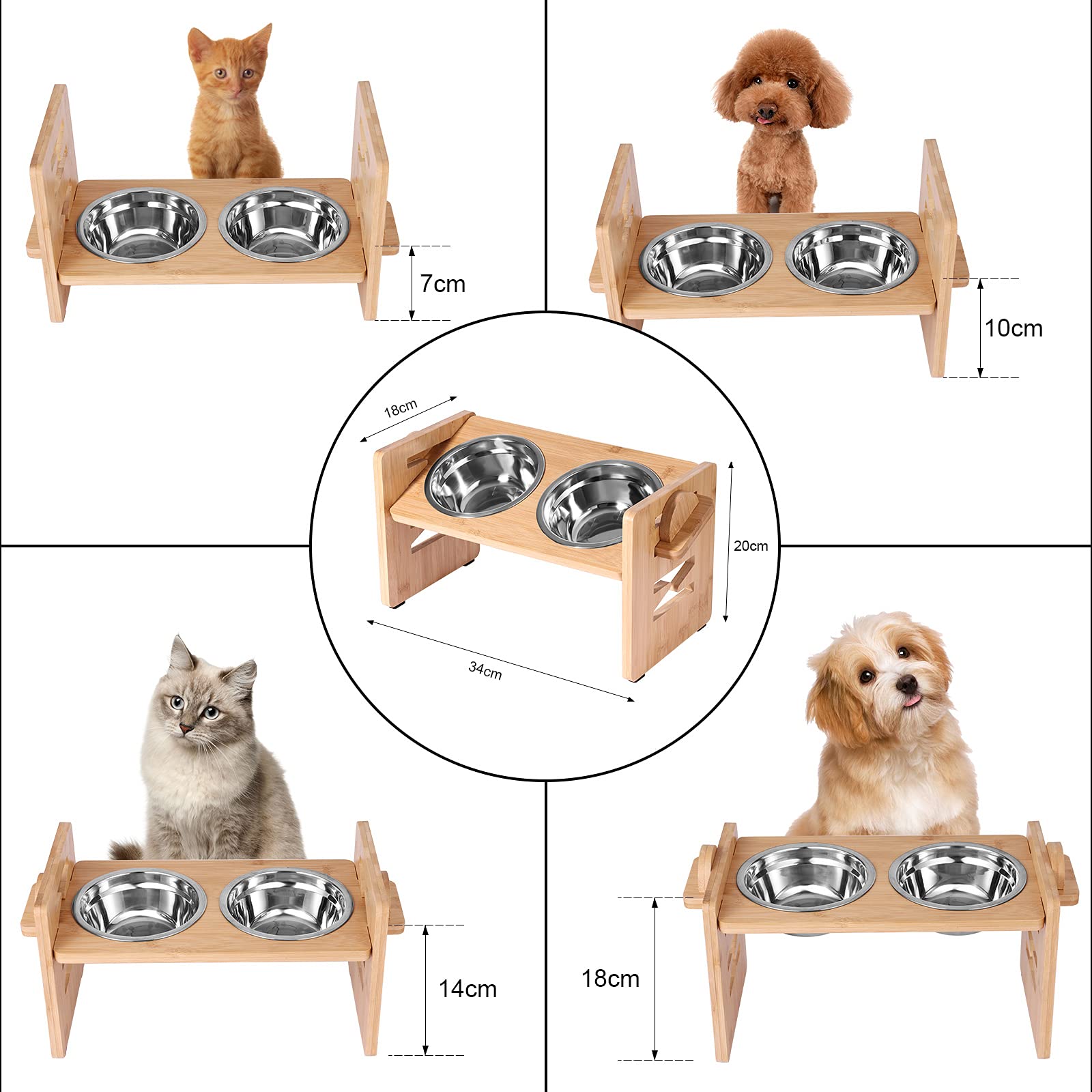 7cm

10cm

18cm

20cm

34cm

14cm

18cm