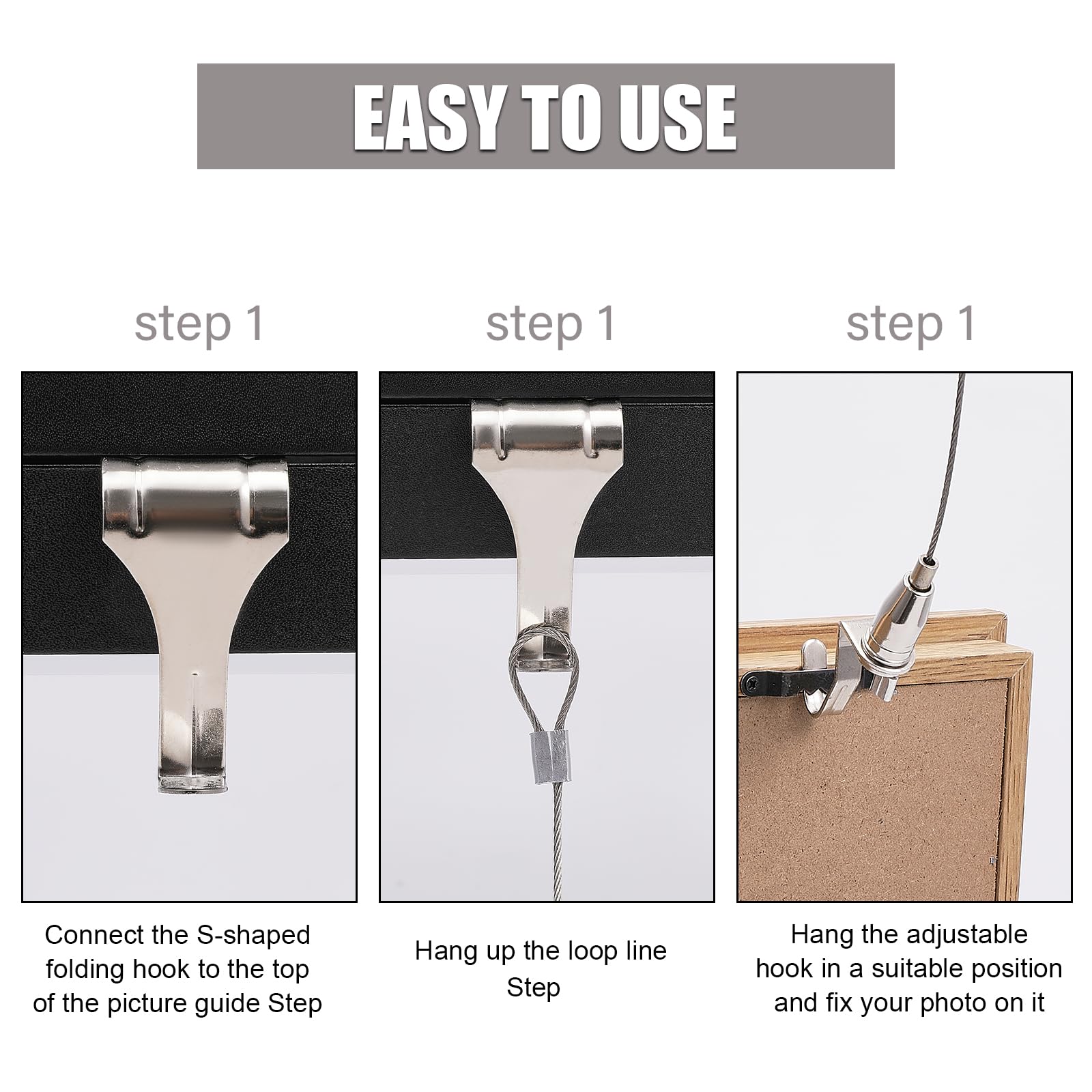 EASY TO USE

step 1

Connect the S-shaped folding hook to the top of the picture guide Step

step 1

Hang up the loop line Step

step 1

Hang the adjustable hook in a suitable position and fix your photo on it