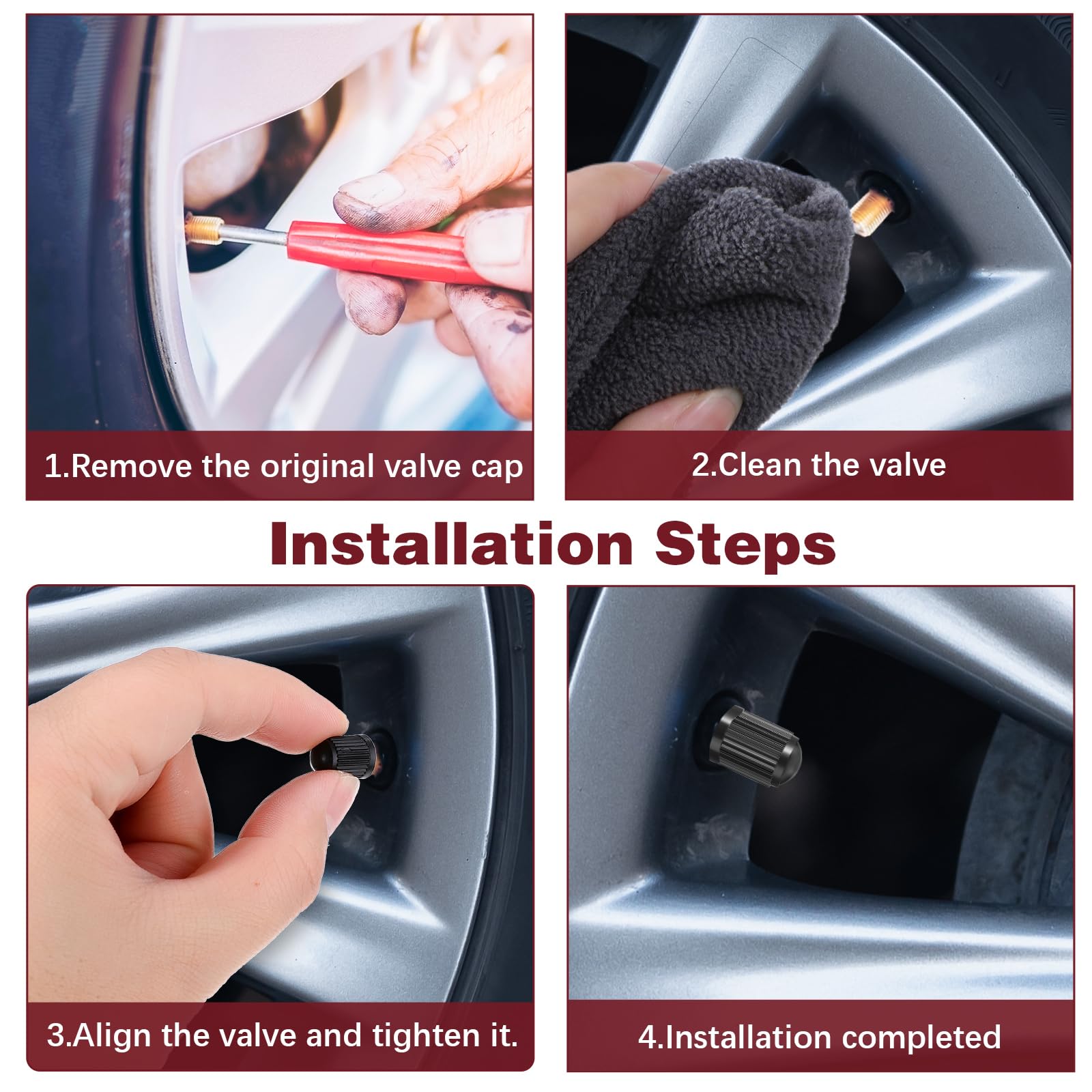 1.Remove the original valve cap

2.Clean the valve

Installation Steps

3.Align the valve and tighten it.

4.Installation completed