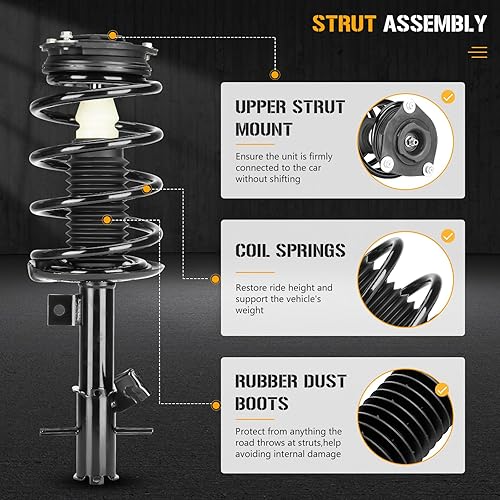 STRUT ASSEMBLY

UPPER STRUT MOUNT

Ensure the unit is firmly connected to the car without shifting

COIL SPRINGS

Restore ride height and support the vehicle's weight

RUBBER DUST BOOTS

Protect from anything the road throws at struts,help avoiding internal damage