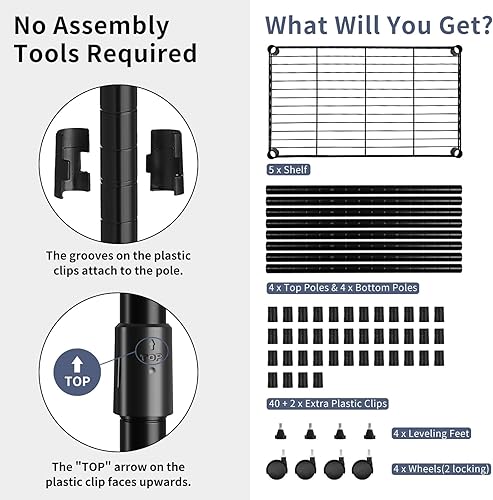 No Assembly Tools Required

The grooves on the plastic clips attach to the pole.

TOP

TOP

The "TOP" arrow on the plastic clip faces upwards.

What Will You Get?

5 x Shelf

4 x Top Poles & 4 x Bottom Poles

40 + 2 x Extra Plastic Clips

4 x Leveling Feet

4 x Wheels(2 locking)