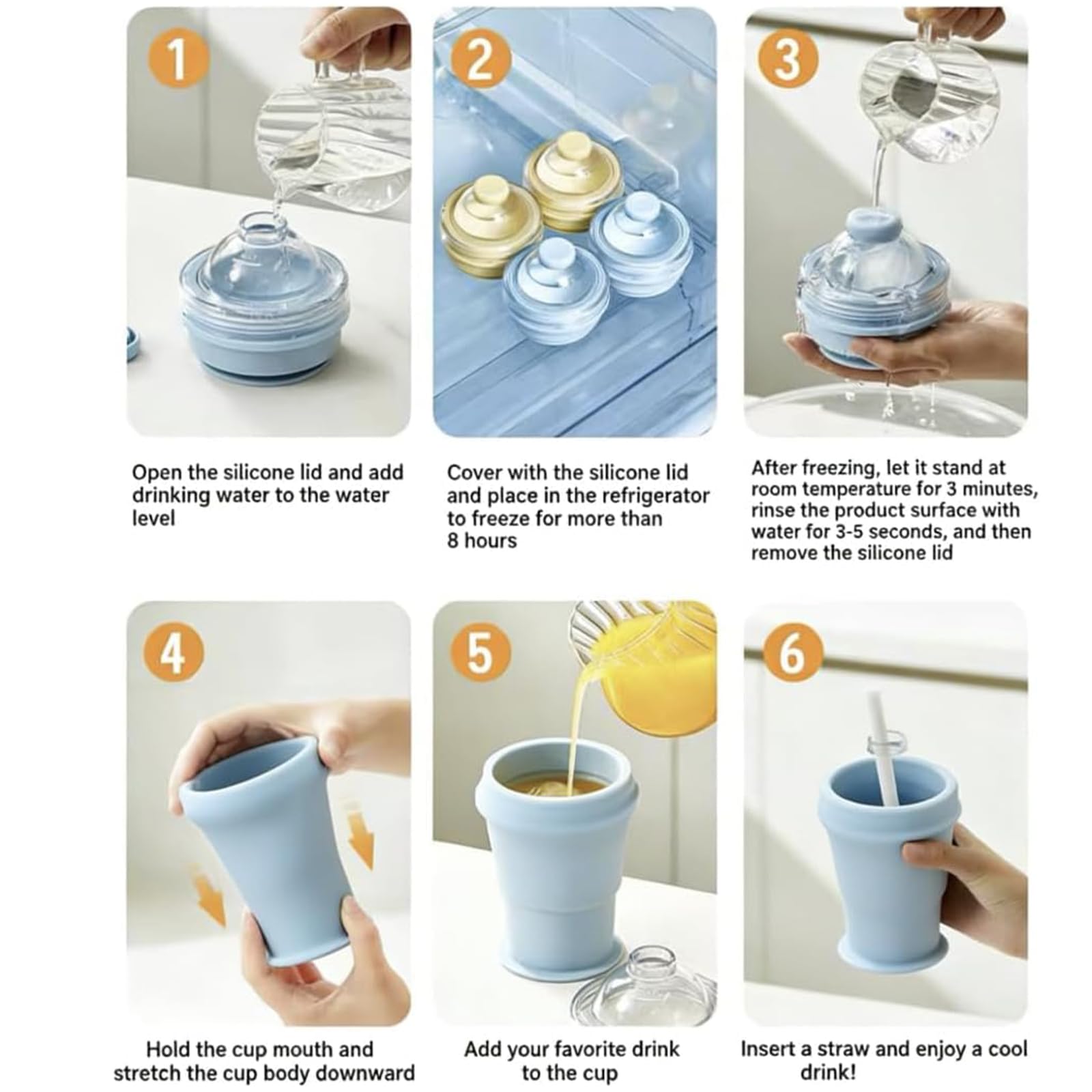 1

Open the silicone lid and add drinking water to the water level

2

Cover with the silicone lid and place in the refrigerator to freeze for more than 8 hours

3

After freezing, let it stand at room temperature for 3 minutes, rinse the product surface with water for 3-5 seconds, and then remove the silicone lid

4

Hold the cup mouth and stretch the cup body downward

5

Add your favorite drink to the cup

6

Insert a straw and enjoy a cool drink!