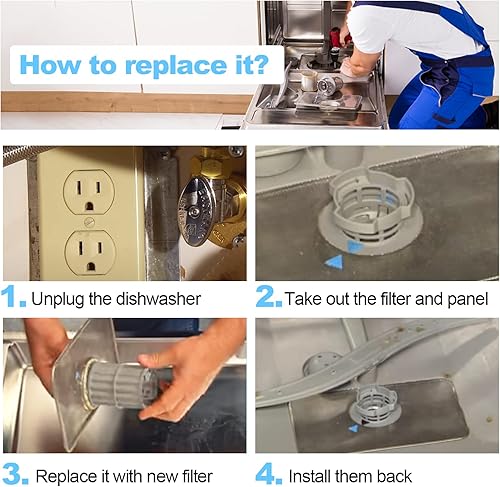 How to replace it?

1. Unplug the dishwasher

2. Take out the filter and panel

3. Replace it with new filter

4. Install them back